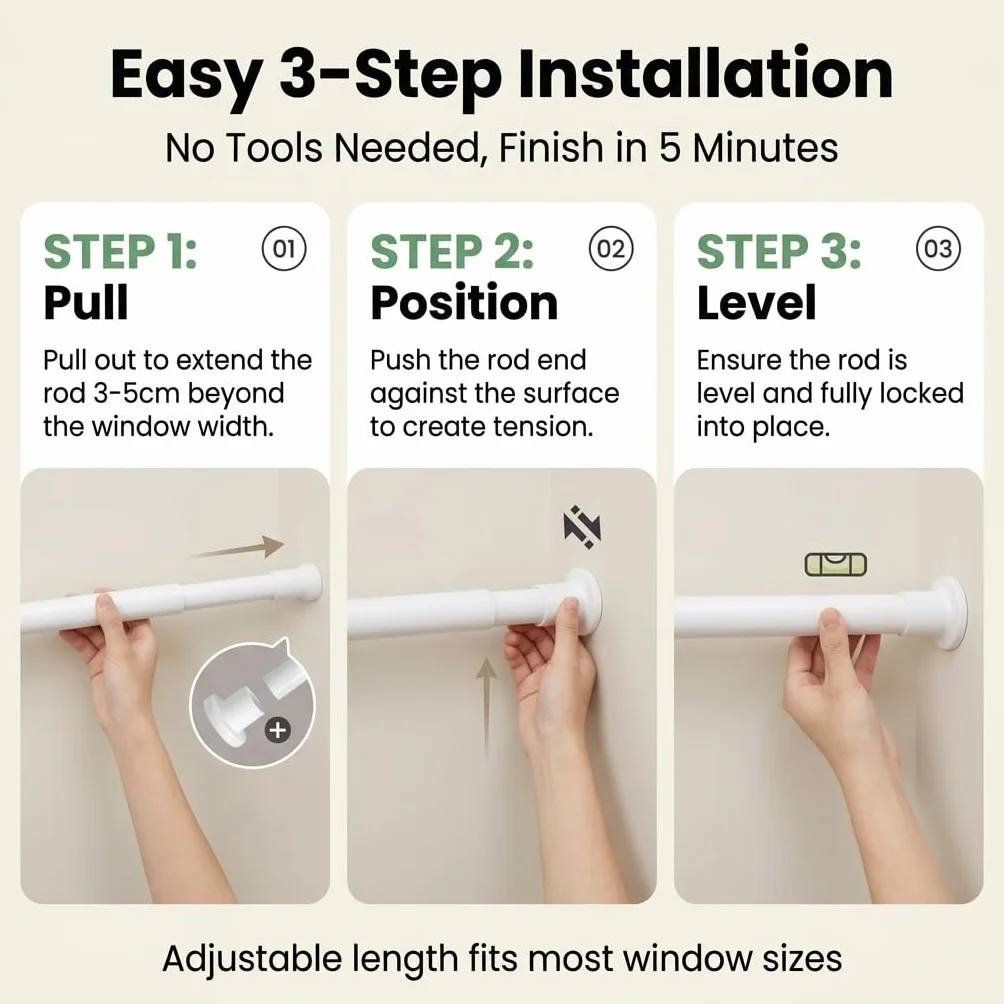 Easy 3-Step Installation

No Tools Needed, Finish in 5 Minutes

STEP 1: 01
Pull

Pull out to extend the rod 3-5cm beyond the window width.

STEP 2: 02
Position

Push the rod end against the surface to create tension.

STEP 3: 03
Level

Ensure the rod is level and fully locked into place.

Adjustable length fits most window sizes