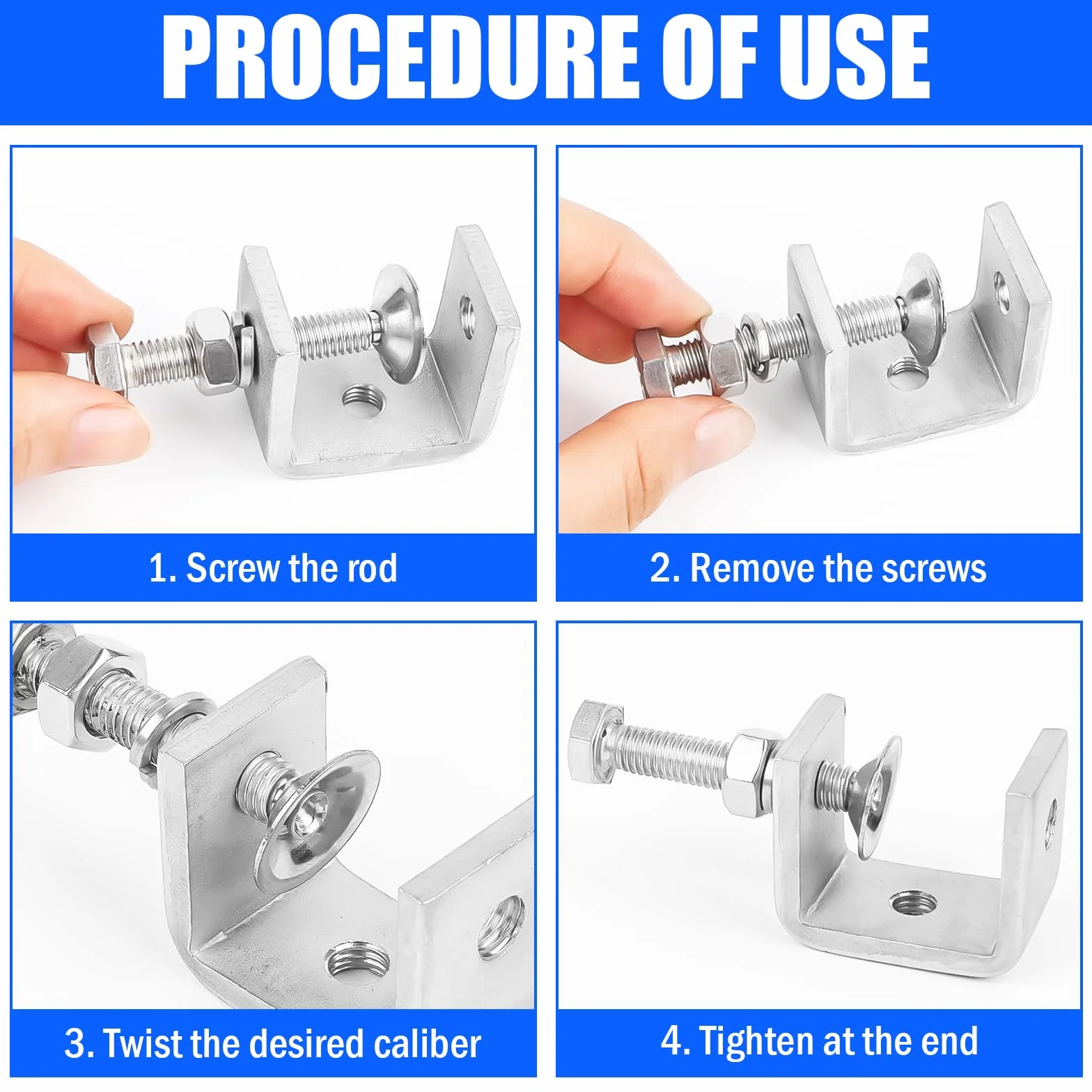 PROCEDURE OF USE

1. Screw the rod

2. Remove the screws

3. Twist the desired caliber

4. Tighten at the end