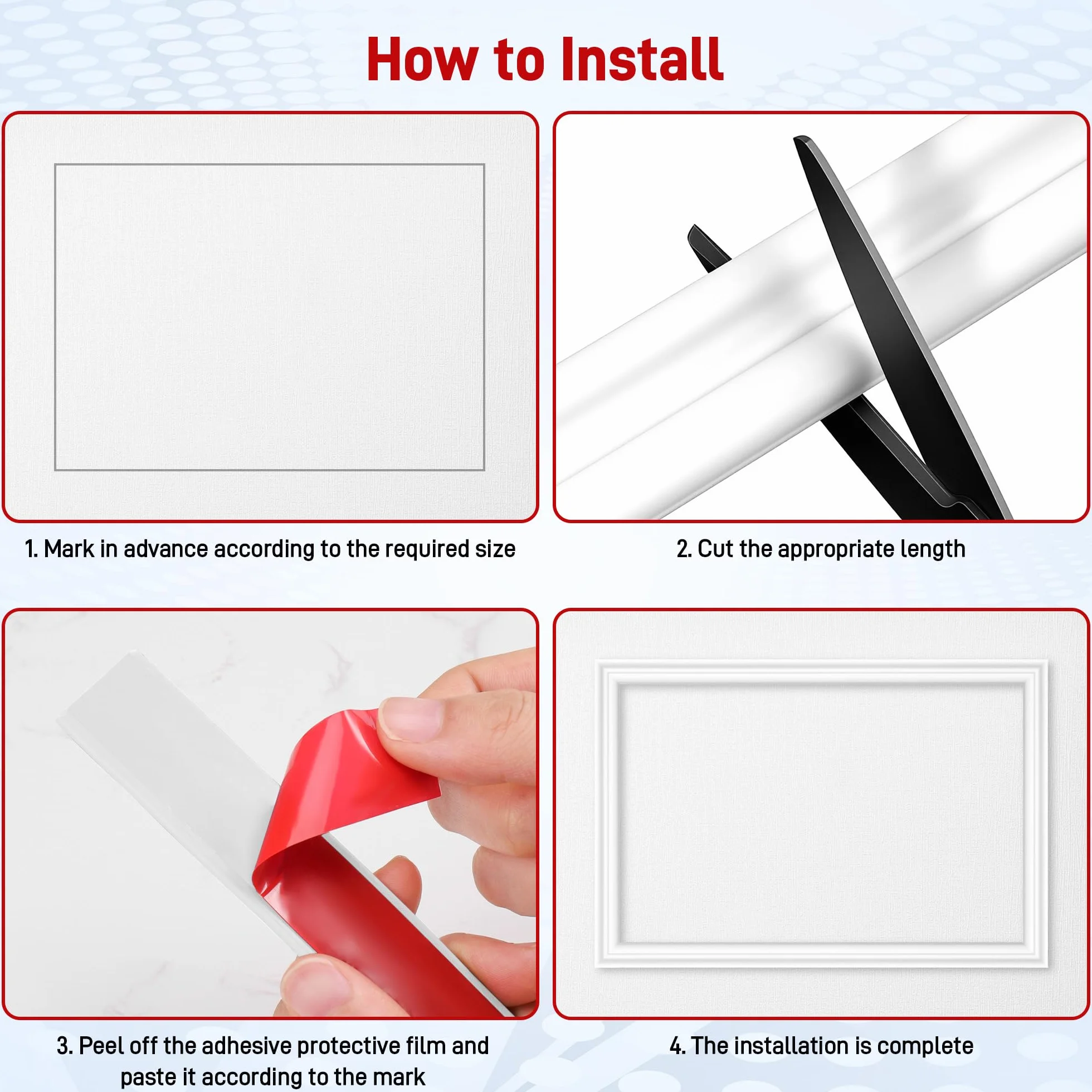 How to Install

1. Mark in advance according to the required size

2. Cut the appropriate length

3. Peel off the adhesive protective film and paste it according to the mark

4. The installation is complete