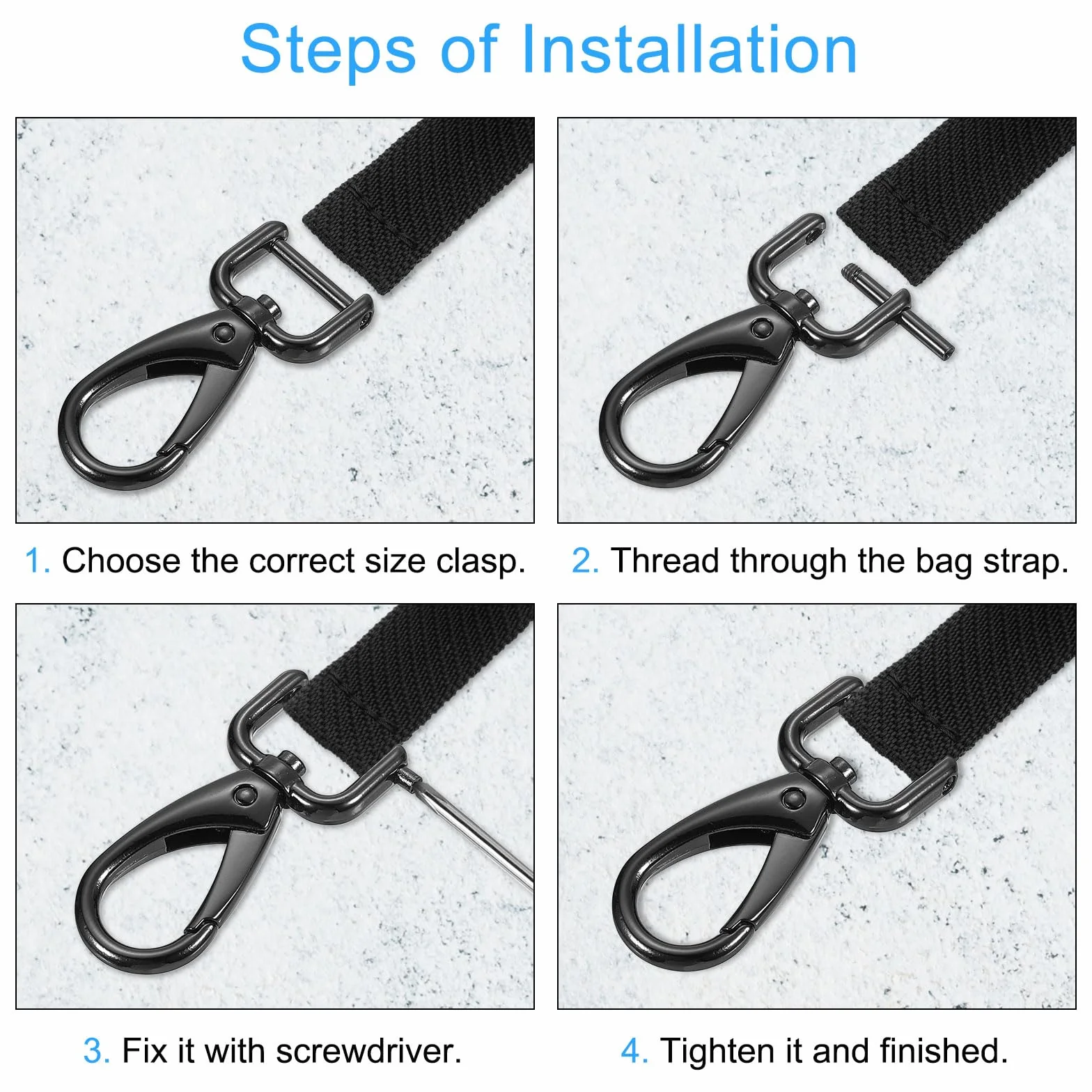 Steps of Installation

1. Choose the correct size clasp.

2. Thread through the bag strap.

3. Fix it with screwdriver.

4. Tighten it and finished.