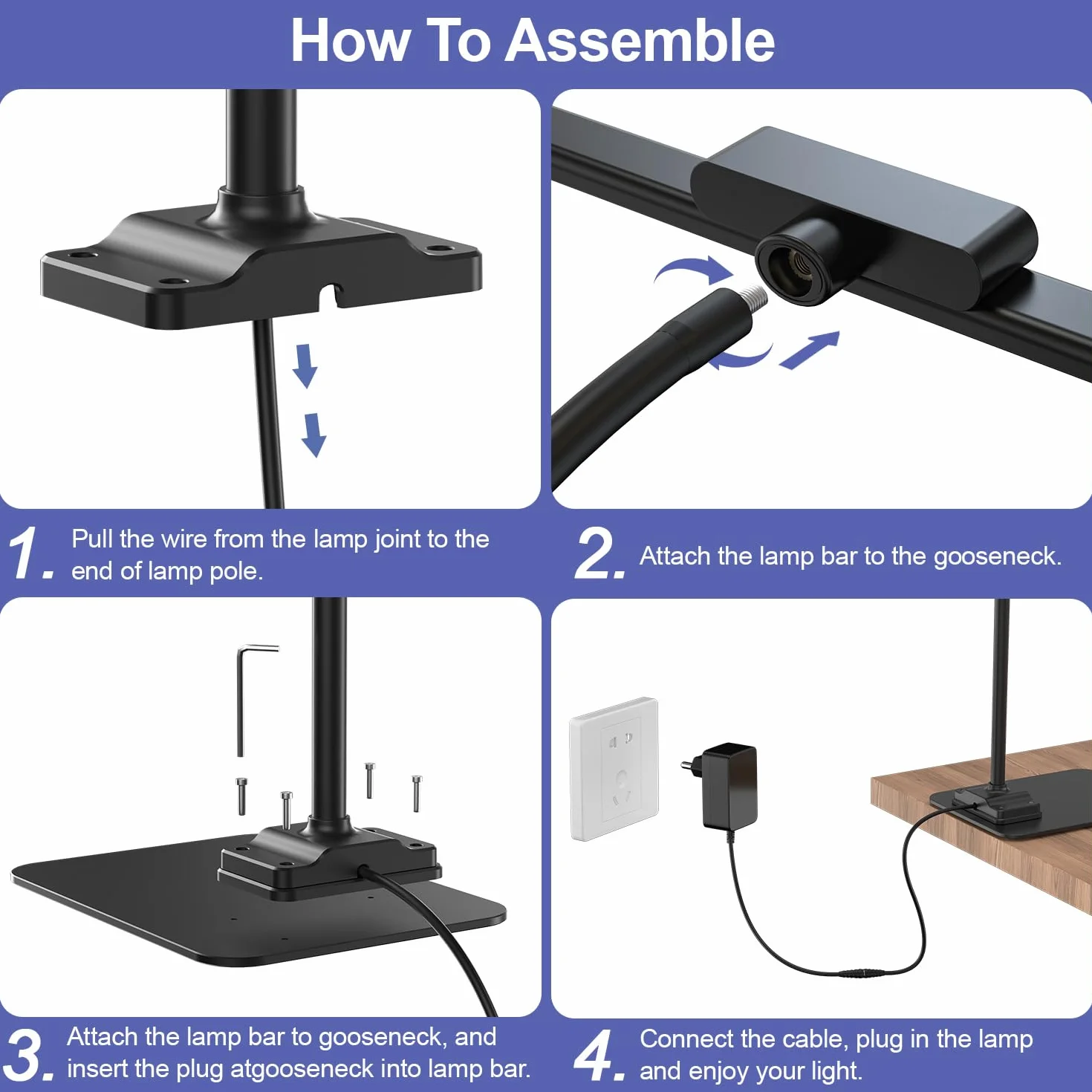 How To Assemble

1. Pull the wire from the lamp joint to the end of lamp pole.

2. Attach the lamp bar to the gooseneck.

3. Attach the lamp bar to gooseneck, and insert the plug atgooseneck into lamp bar.

4. Connect the cable, plug in the lamp and enjoy your light.