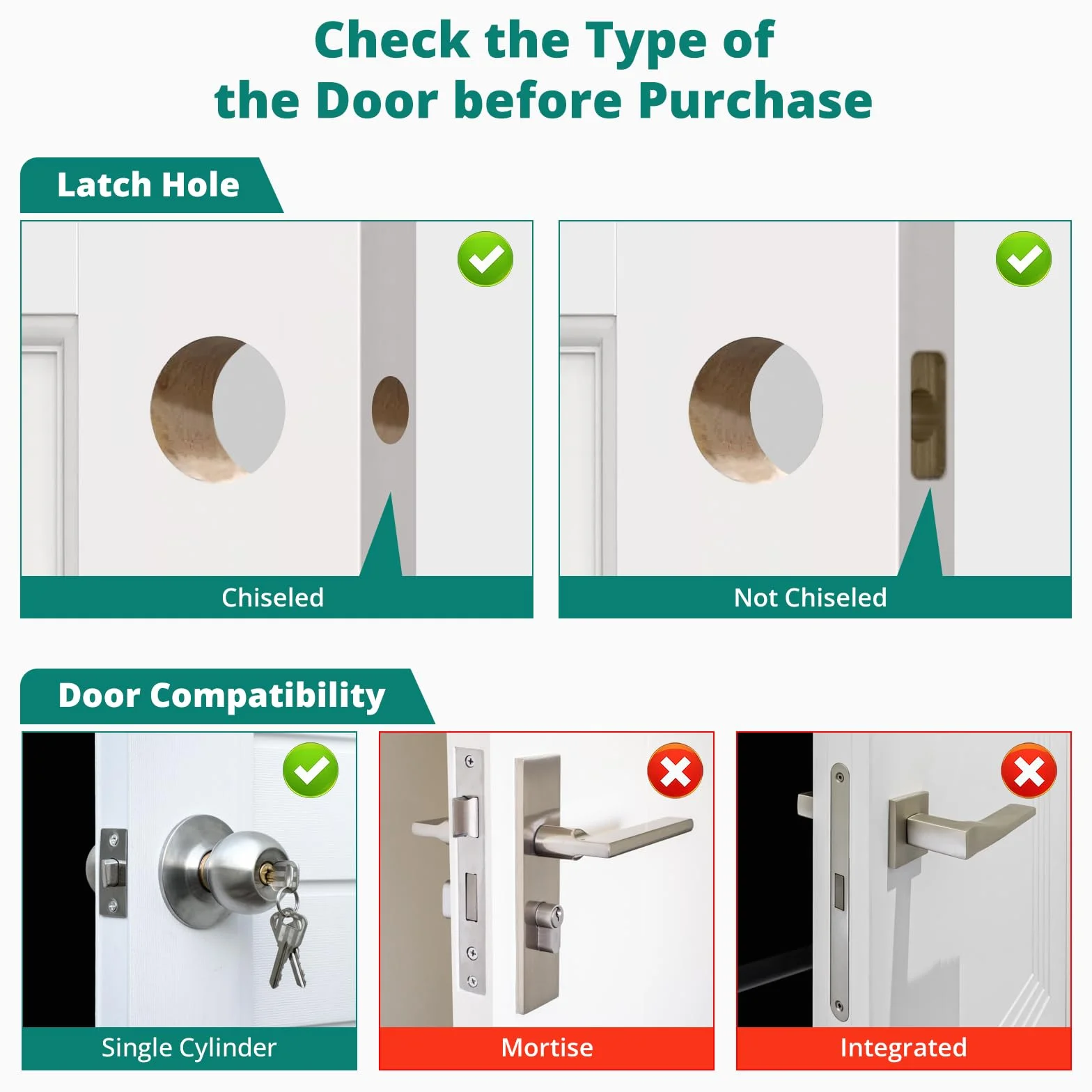 Check the Type of the Door before Purchase

Latch Hole

Chiseled

Not Chiseled

Door Compatibility

Single Cylinder

Mortise

Integrated