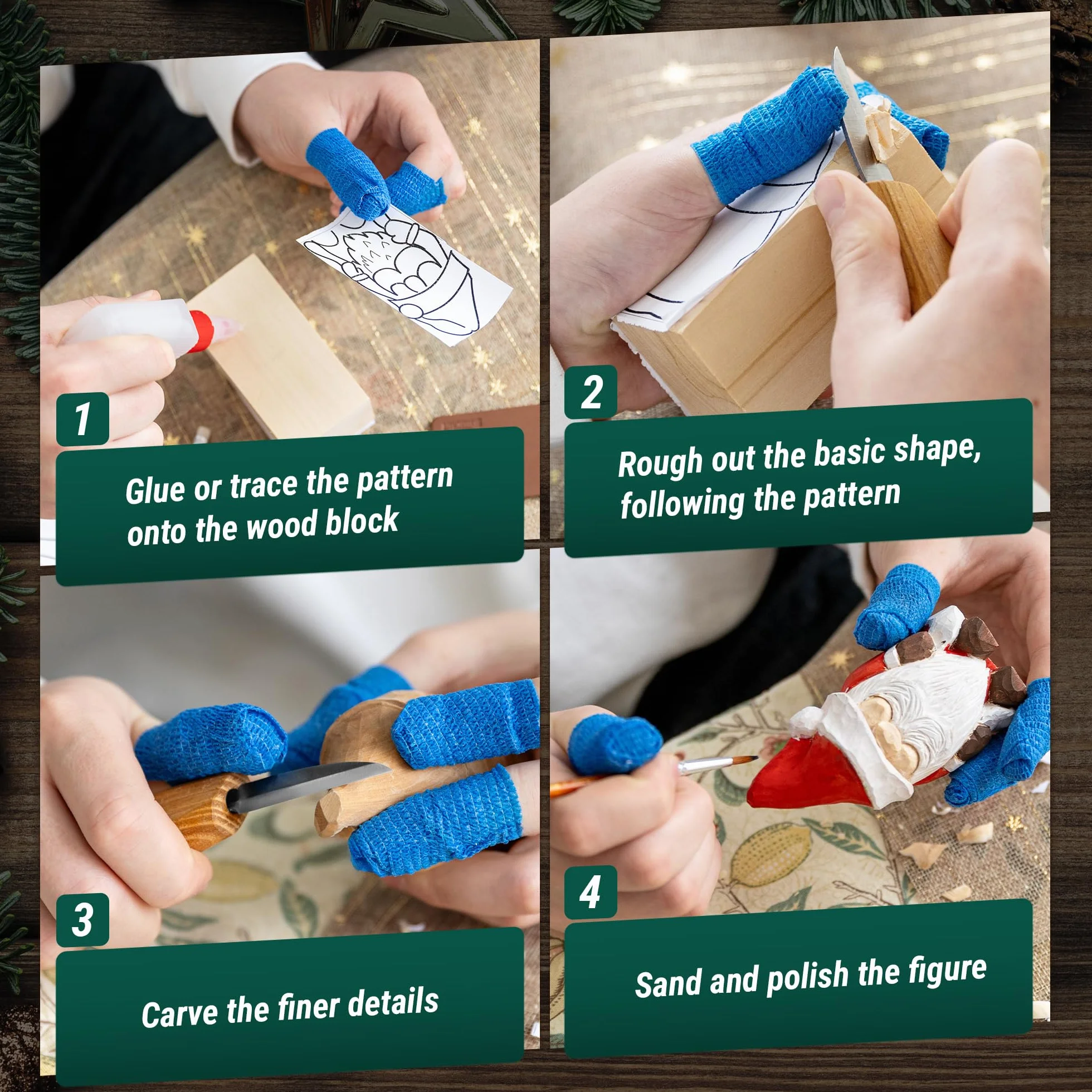 1

Glue or trace the pattern onto the wood block

2

Rough out the basic shape, following the pattern

3

Carve the finer details

4

Sand and polish the figure