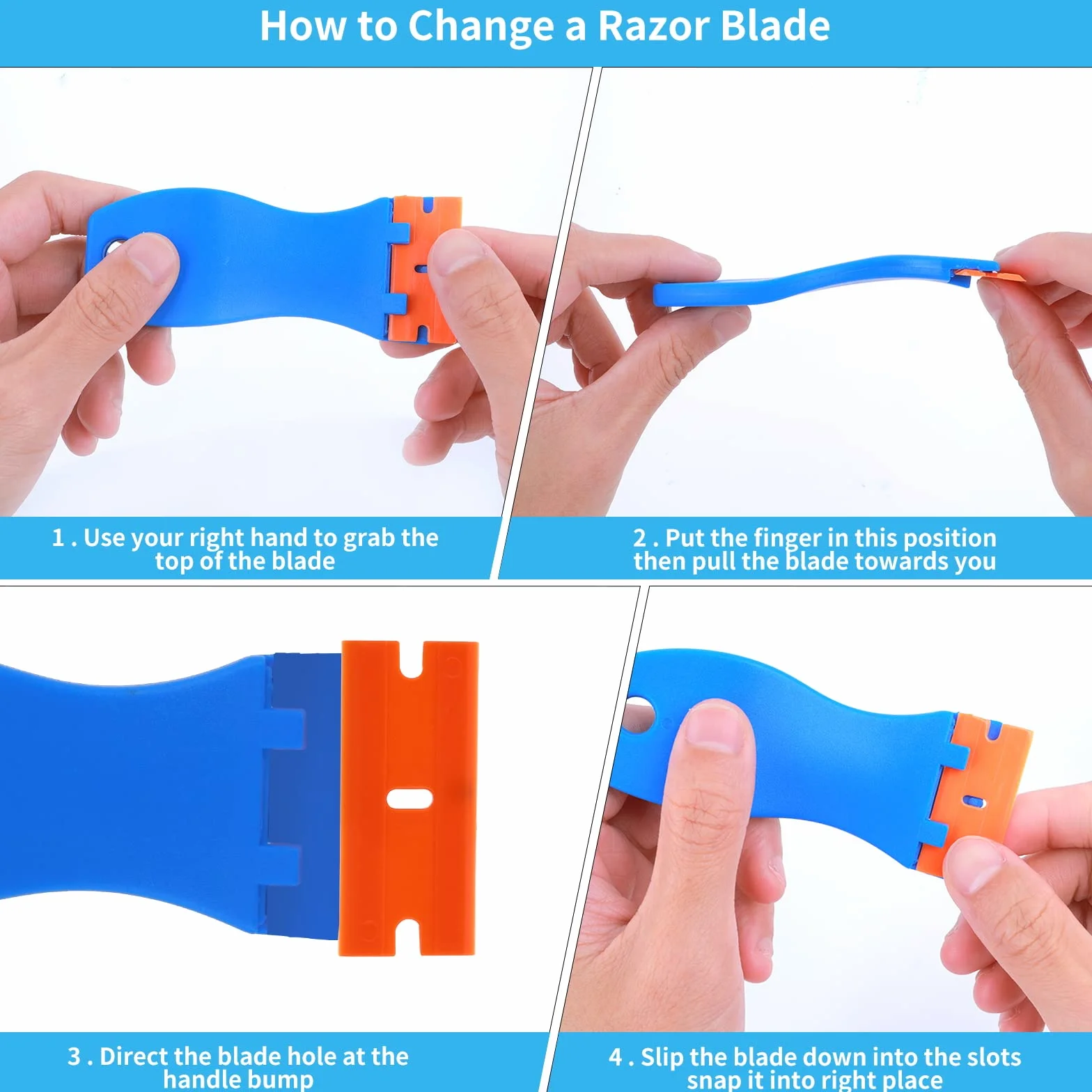 How to Change a Razor Blade

1 . Use your right hand to grab the top of the blade

2 . Put the finger in this position then pull the blade towards you

3 . Direct the blade hole at the handle bump

4 . Slip the blade down into the slots snap it into right place