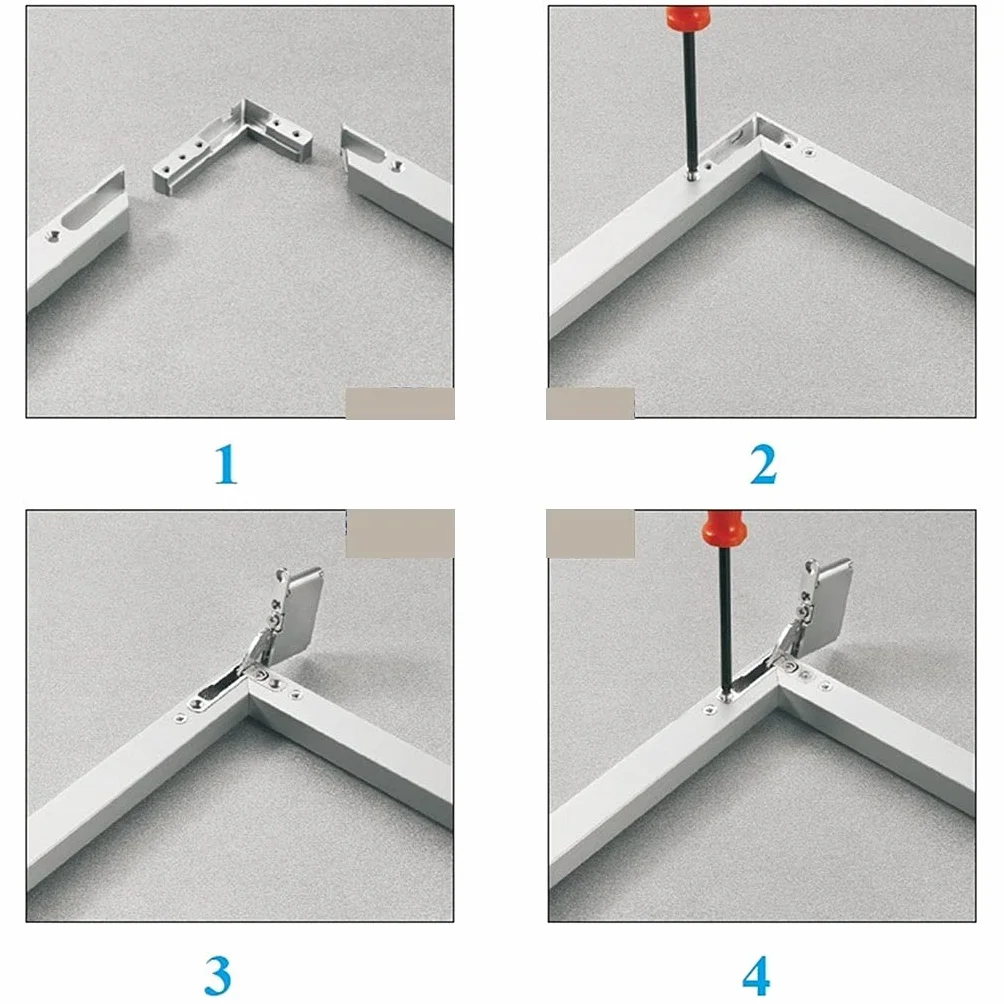 1

2

3

4