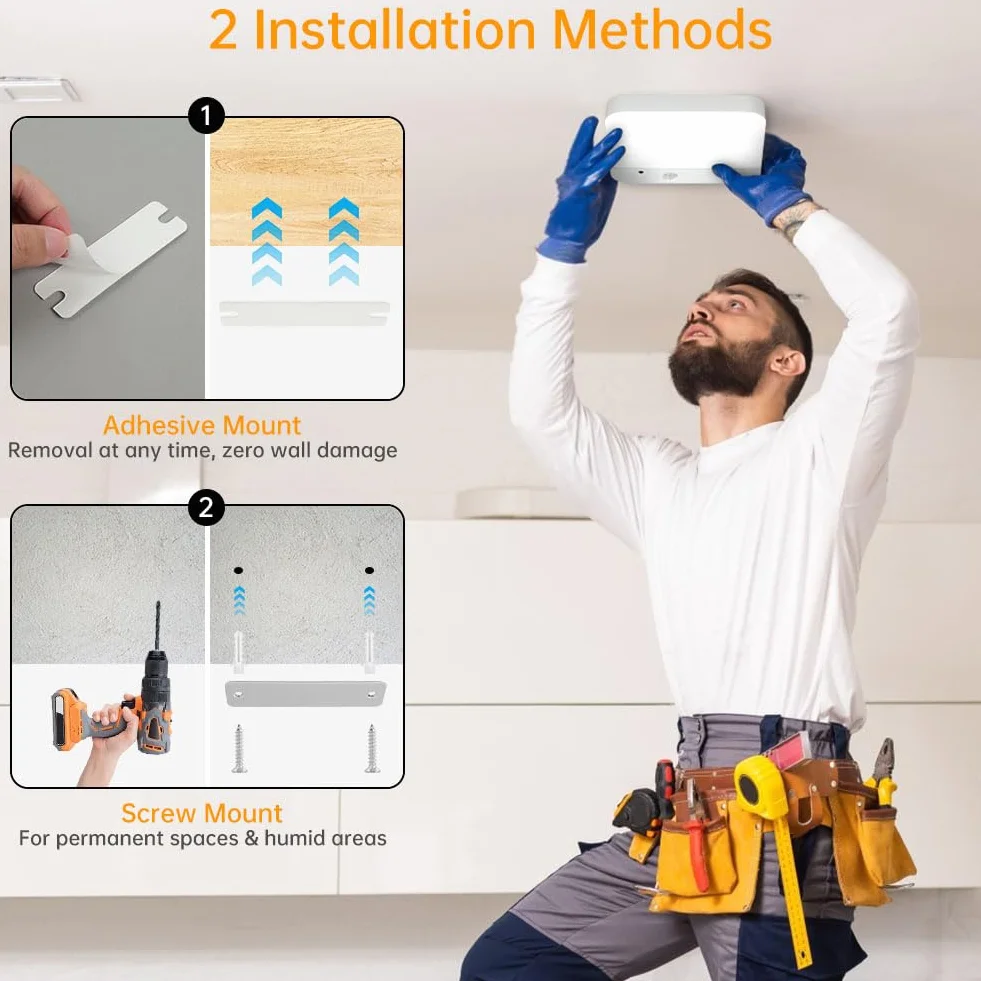 2 Installation Methods

1

Adhesive Mount
Removal at any time, zero wall damage

2

Screw Mount
For permanent spaces & humid areas