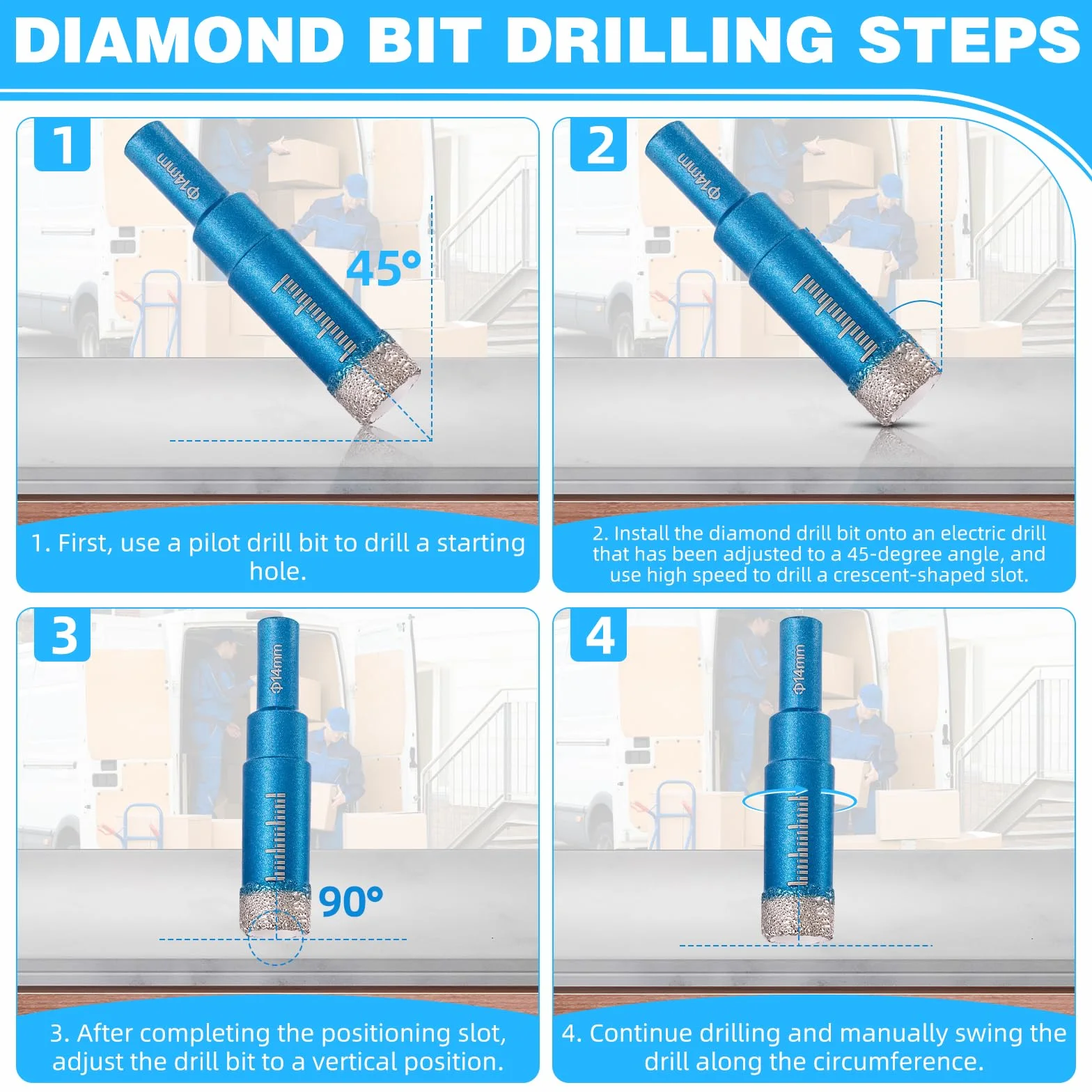 DIAMOND BIT DRILLING STEPS

1

Φ14mm

45°

1. First, use a pilot drill bit to drill a starting hole.

2

Φ14mm

2. Install the diamond drill bit onto an electric drill that has been adjusted to a 45-degree angle, and use high speed to drill a crescent-shaped slot.

3

Φ14mm

90°

3. After completing the positioning slot, adjust the drill bit to a vertical position.

4

Φ14mm

4. Continue drilling and manually swing the drill along the circumference.