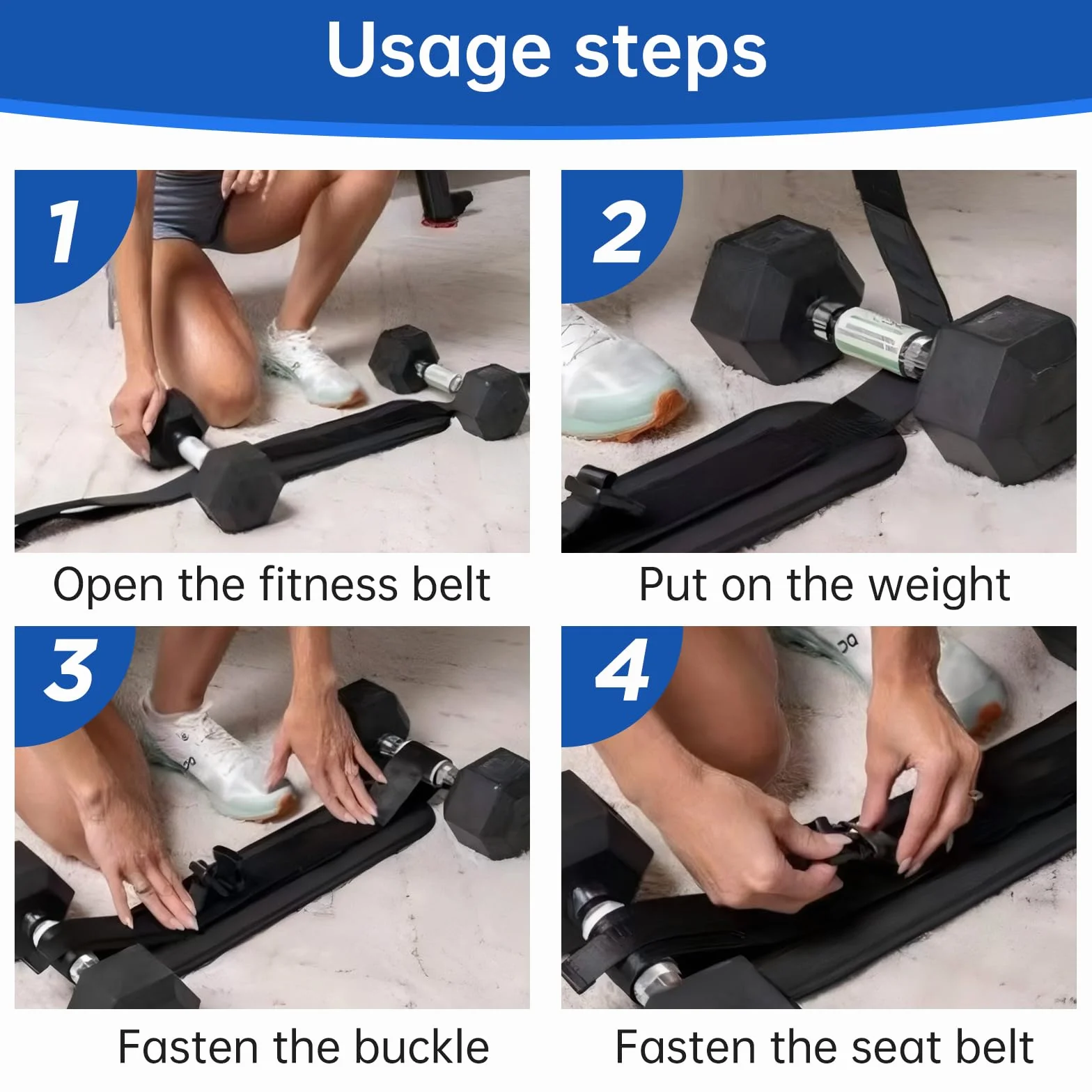 Usage steps

1

Open the fitness belt

2

Put on the weight

3

Fasten the buckle

4

Fasten the seat belt