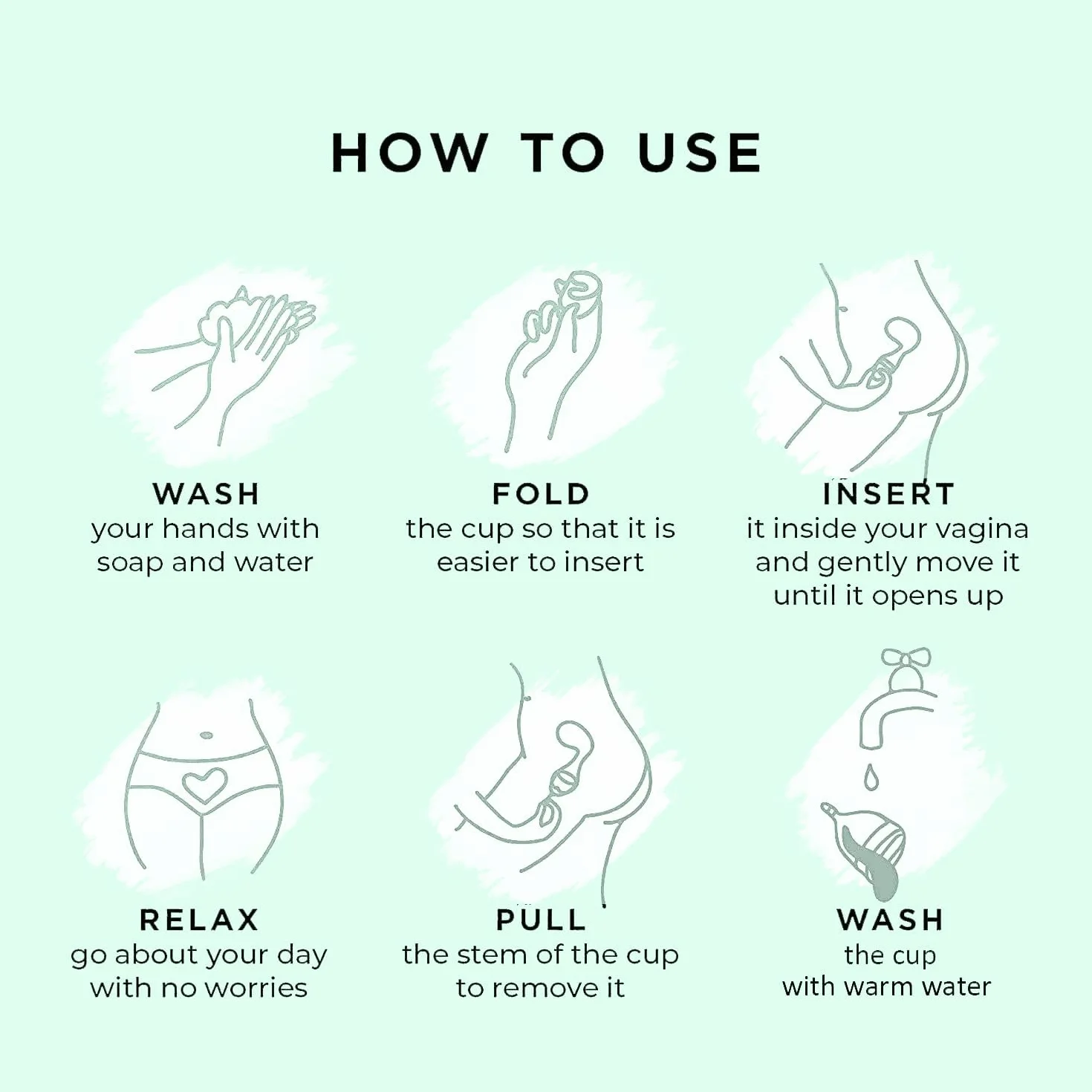 HOW TO USE

WASH
your hands with soap and water

FOLD
the cup so that it is easier to insert

INSERT
it inside your vagina and gently move it until it opens up

RELAX
go about your day with no worries

PULL
the stem of the cup to remove it

WASH
the cup
with warm water