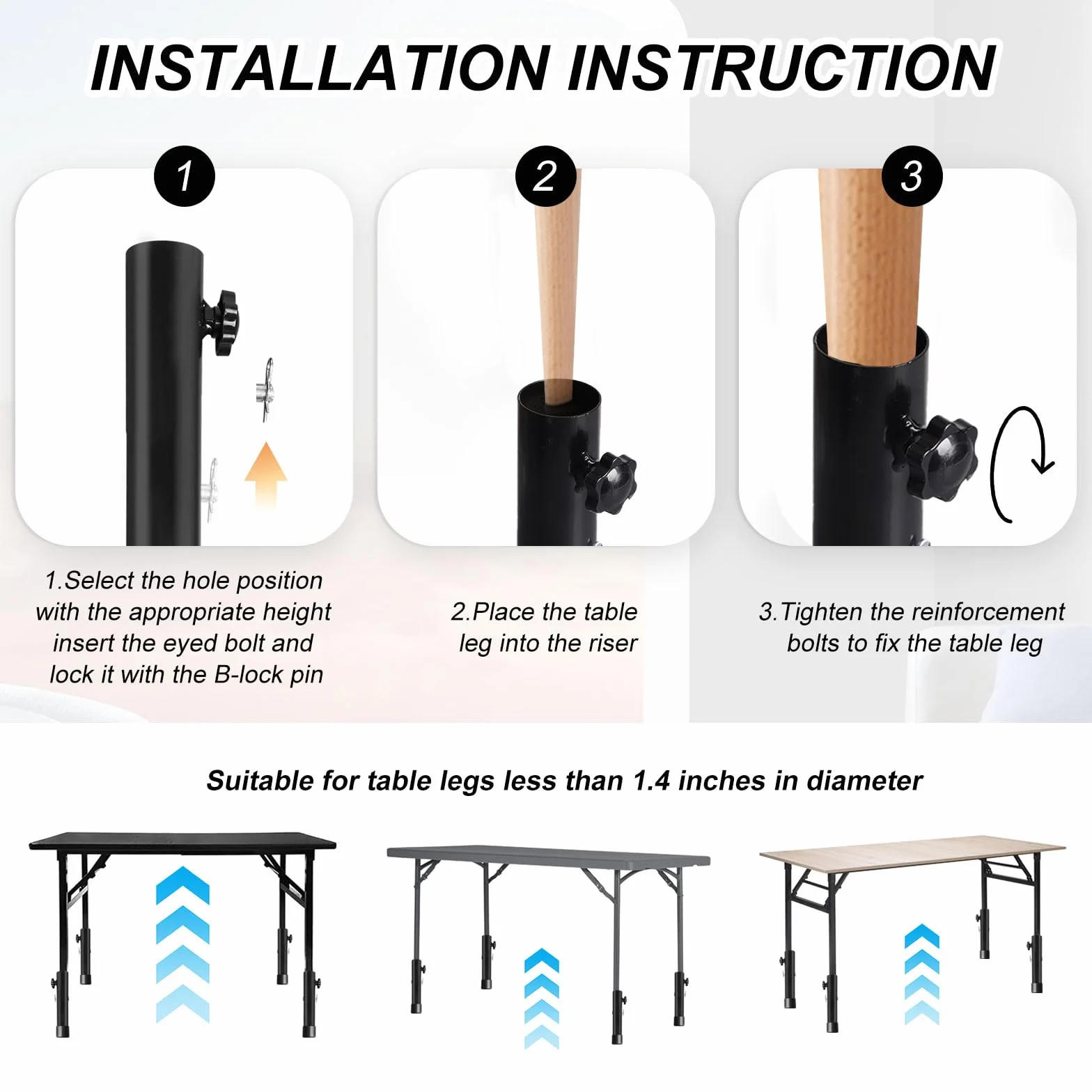 INSTALLATION INSTRUCTION

1

2

3

1.Select the hole position with the appropriate height insert the eyed bolt and lock it with the B-lock pin

2.Place the table leg into the riser

3.Tighten the reinforcement bolts to fix the table leg

Suitable for table legs less than 1.4 inches in diameter