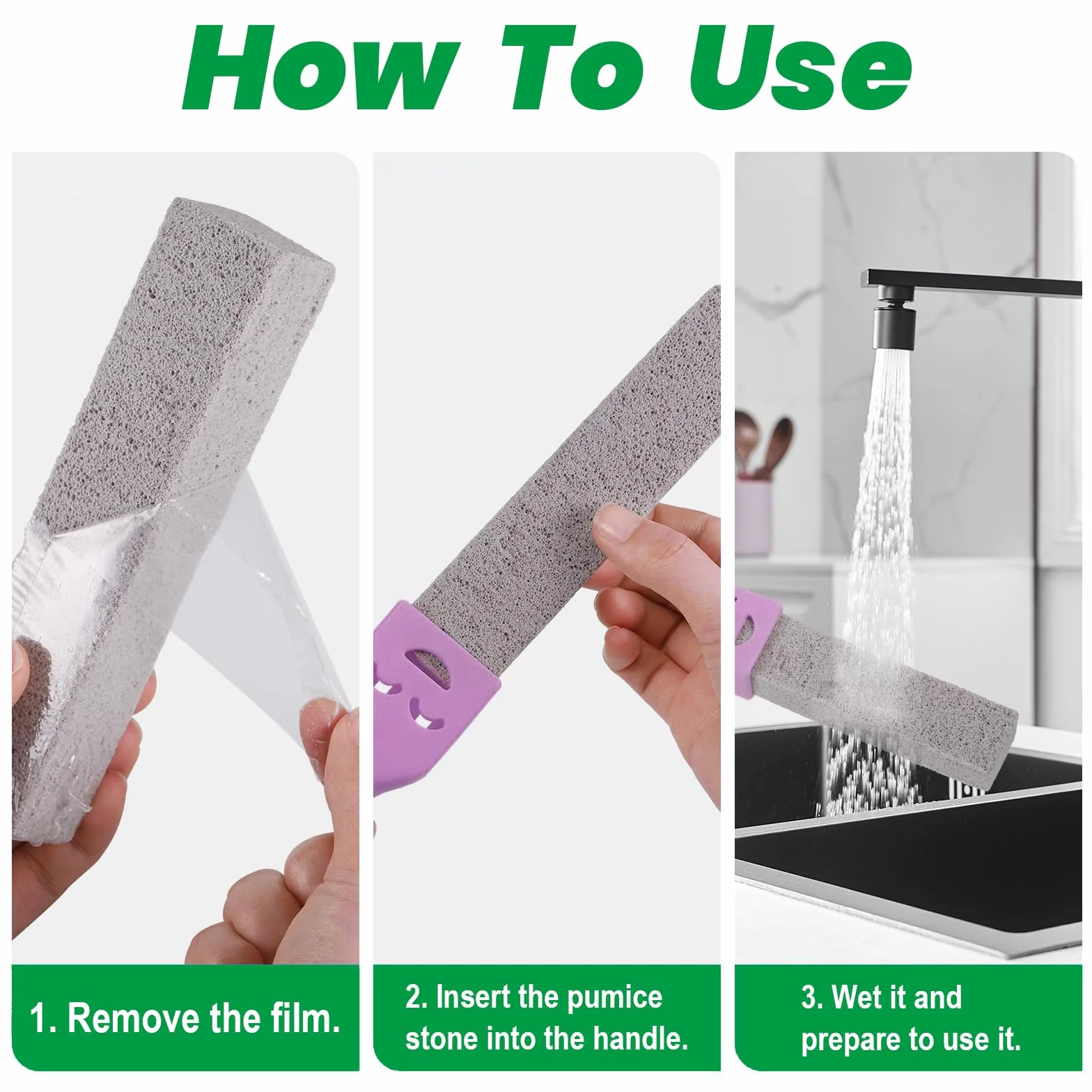 How To Use

1. Remove the film.

2. Insert the pumice stone into the handle.

3. Wet it and prepare to use it.