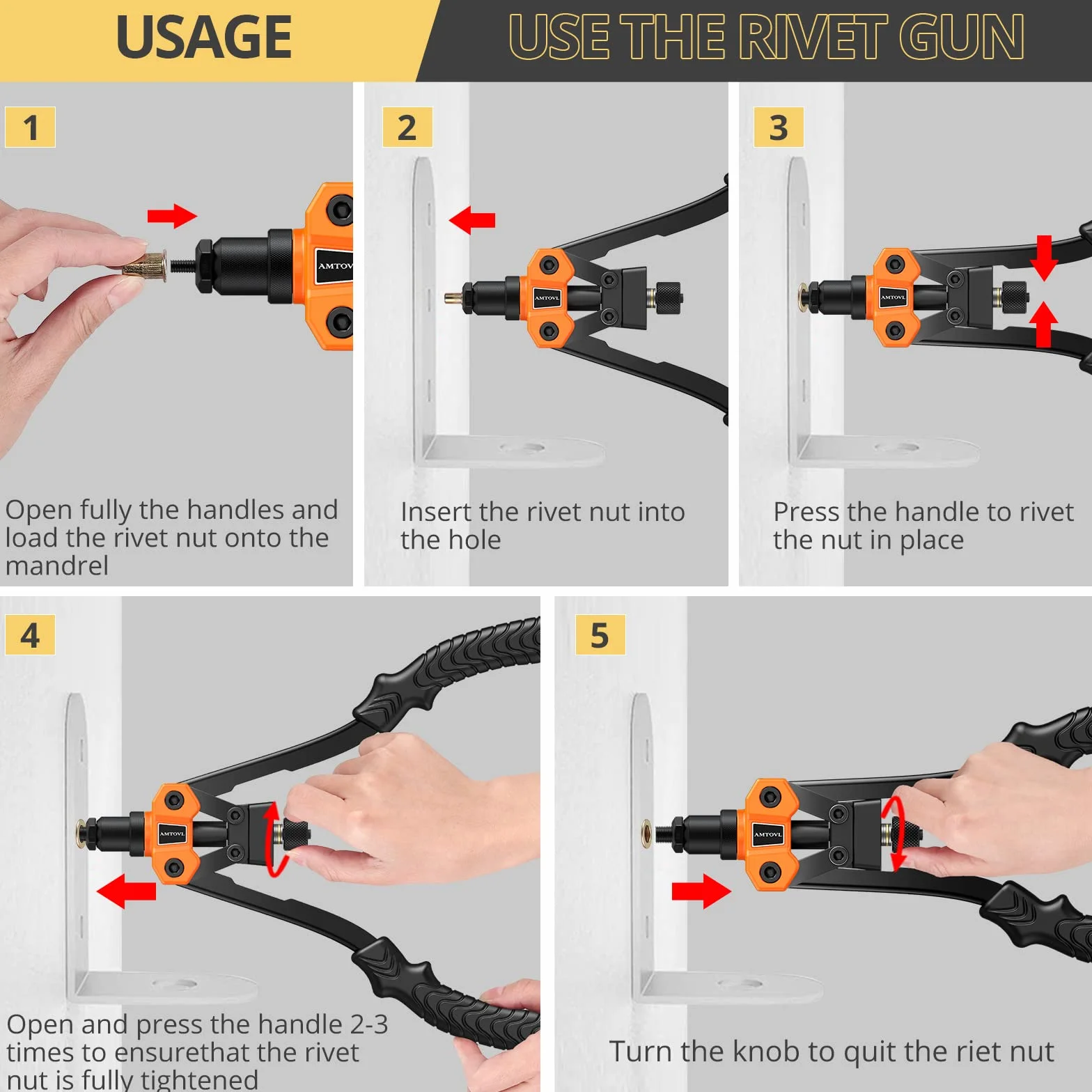 USAGE

USE THE RIVET GUN

1

AMTOV

Open fully the handles and load the rivet nut onto the mandrel

2

AMTOVL

Insert the rivet nut into the hole

3

AMTOVL

Press the handle to rivet the nut in place

4

AMTOVL

Open and press the handle 2-3 times to ensurethat the rivet nut is fully tightened

5

AMTOVL

Turn the knob to quit the riet nut