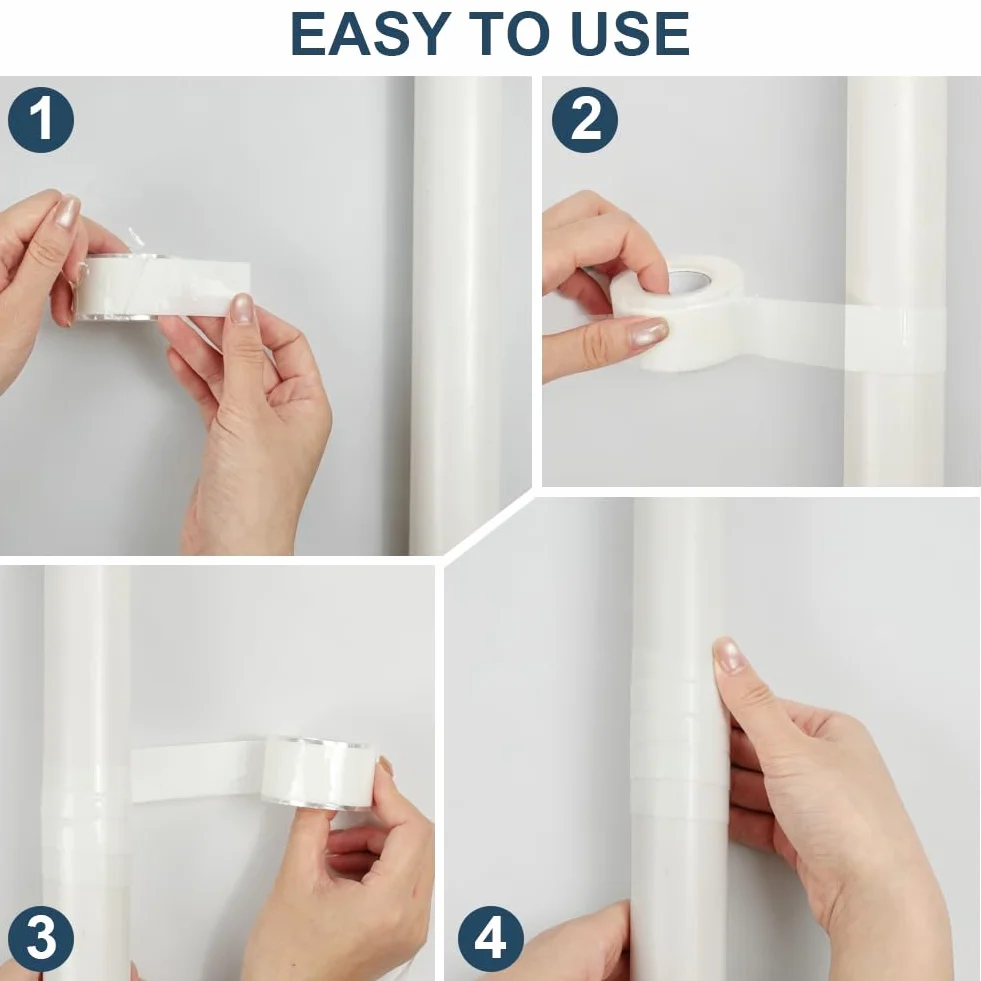 EASY TO USE

1

2

3

4