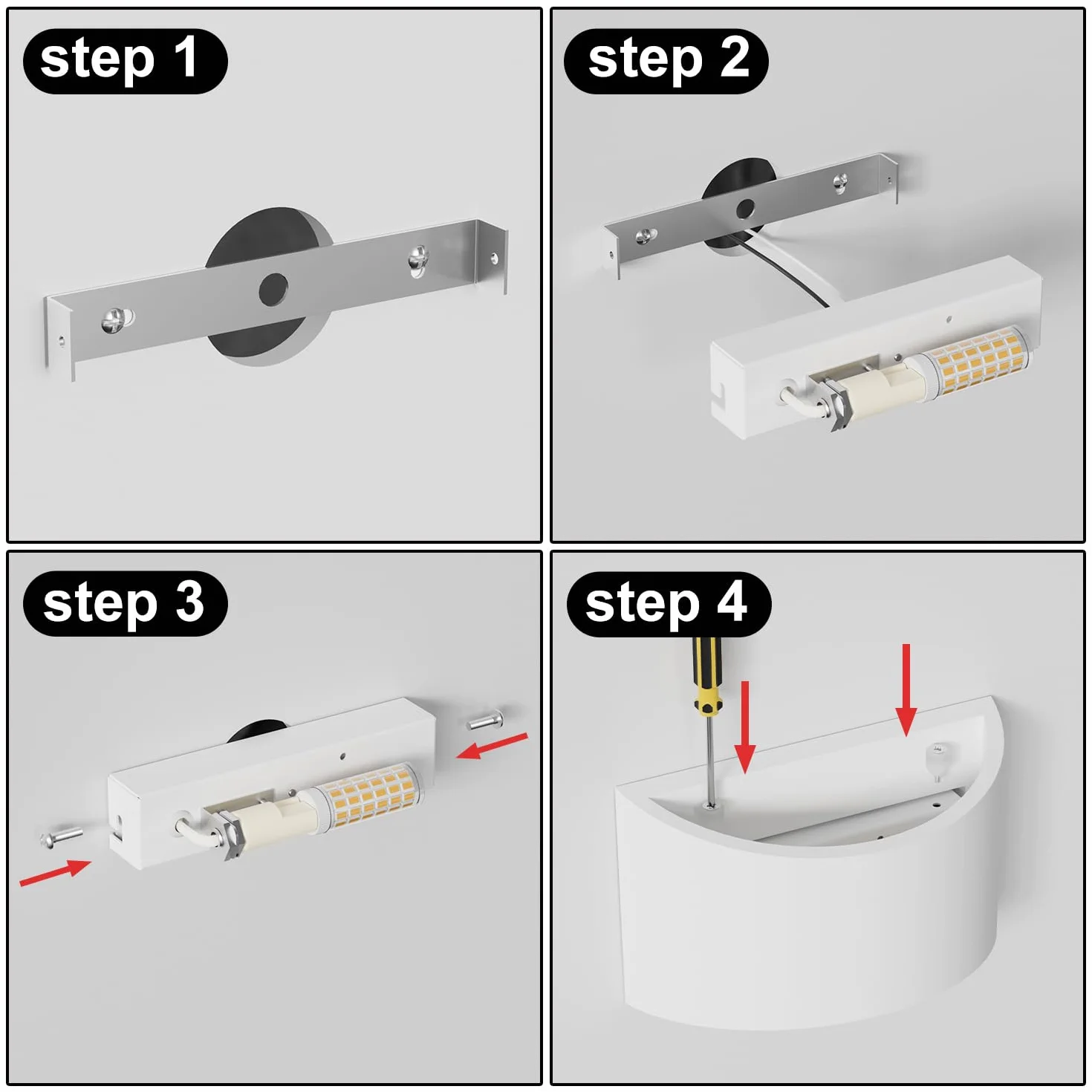 step 1

step 2

step 3

step 4