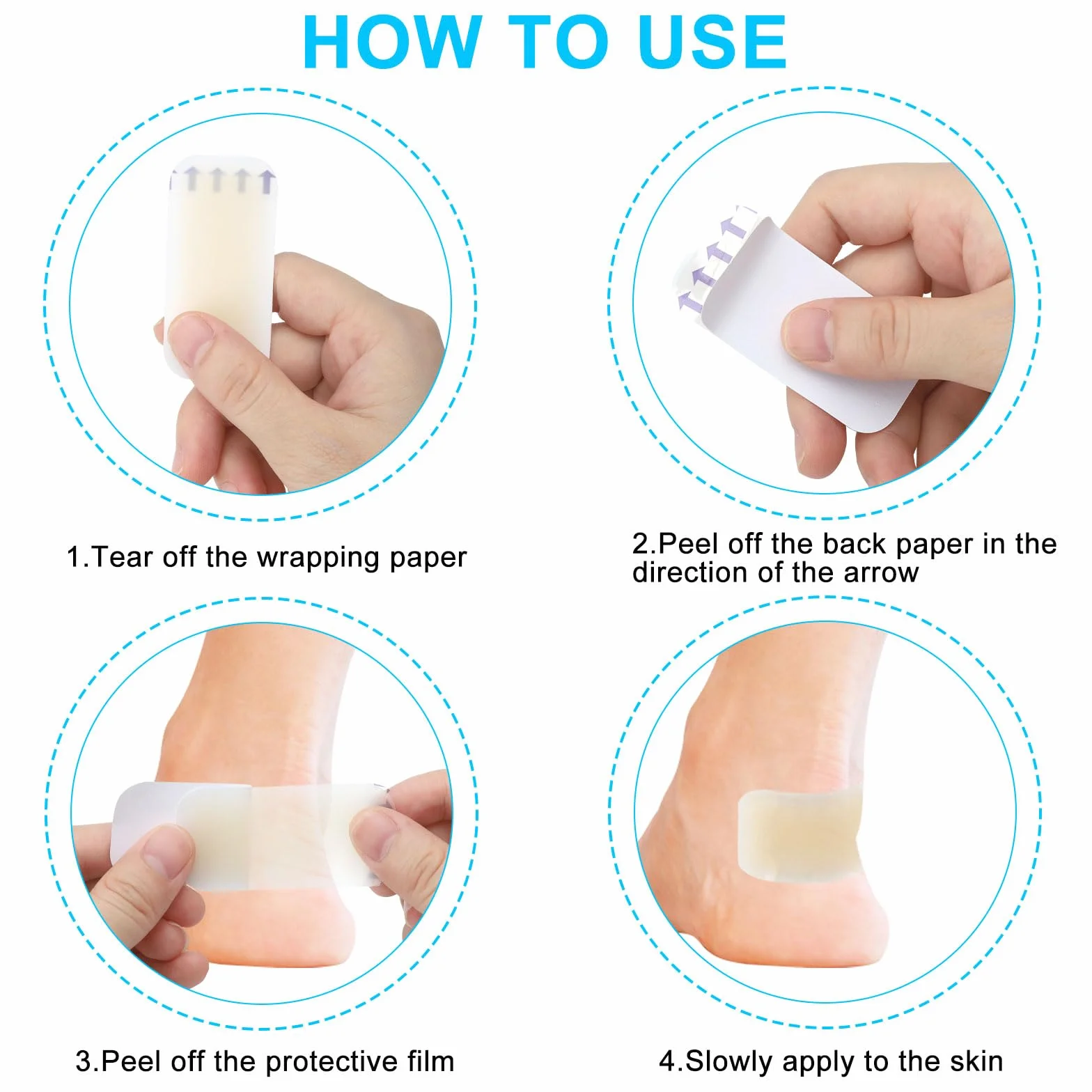 HOW TO USE

1.Tear off the wrapping paper

2.Peel off the back paper in the direction of the arrow

3.Peel off the protective film

4.Slowly apply to the skin