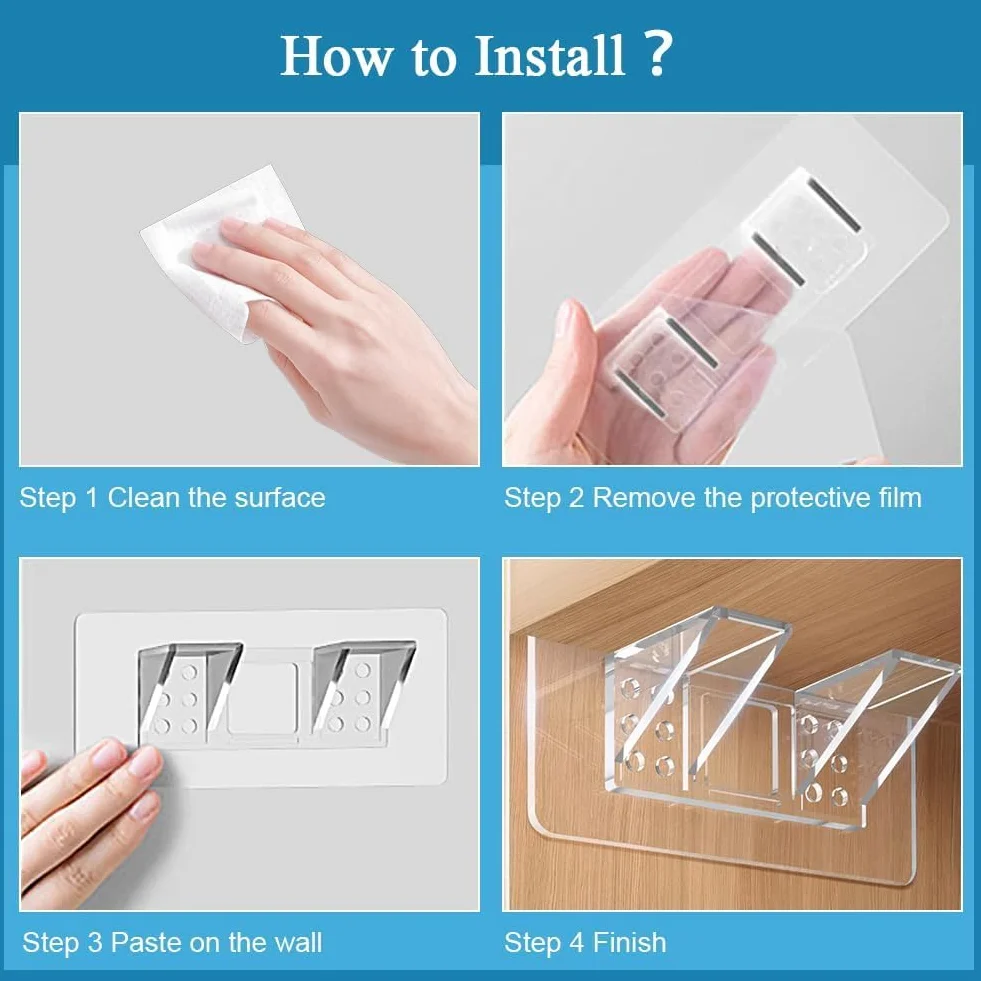 How to Install ?

Step 1 Clean the surface

Step 2 Remove the protective film

Step 3 Paste on the wall

Step 4 Finish