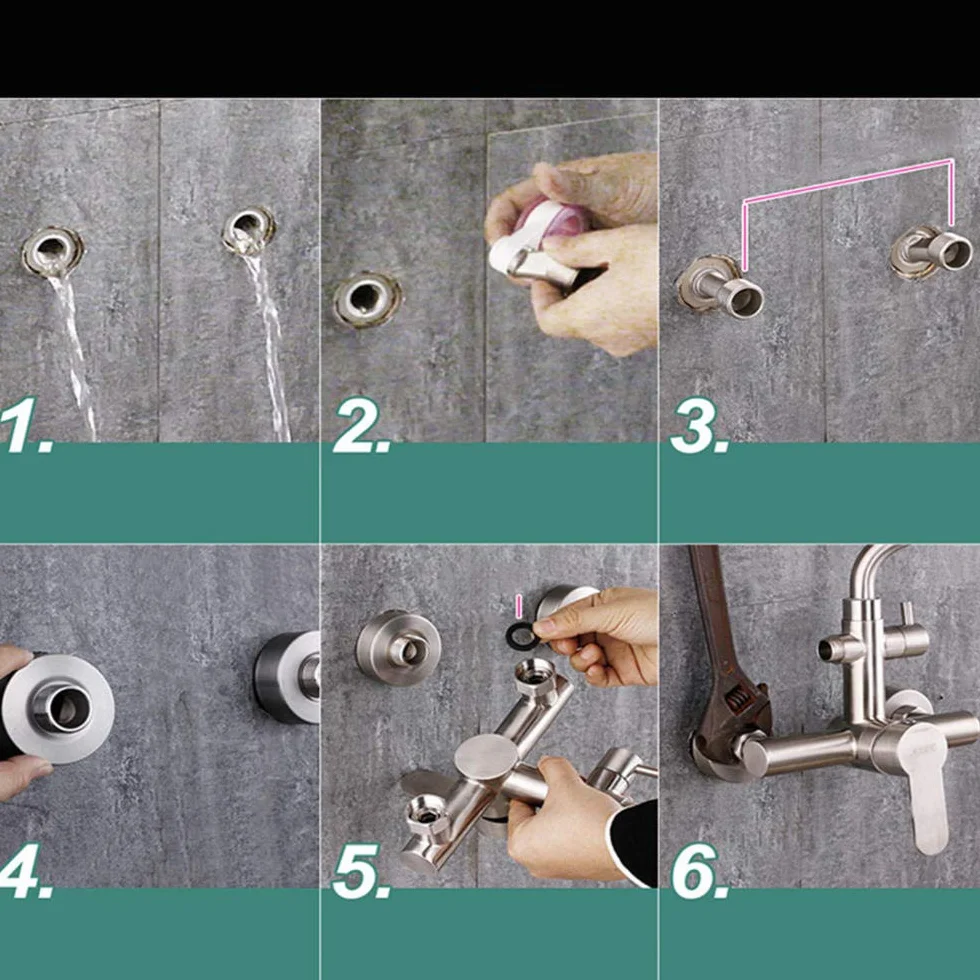 1.

2.

3.

4.

5.

6.