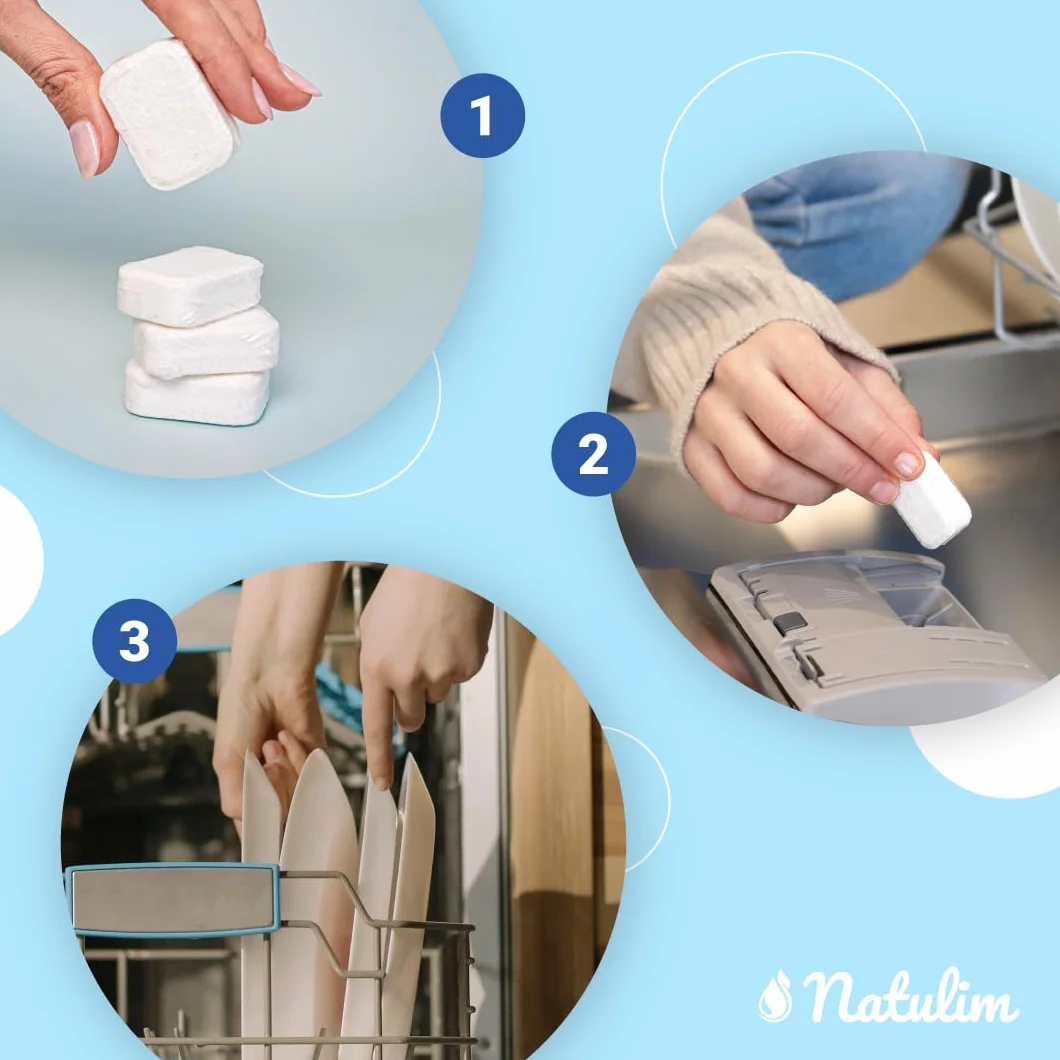 1

2

3

Natulim