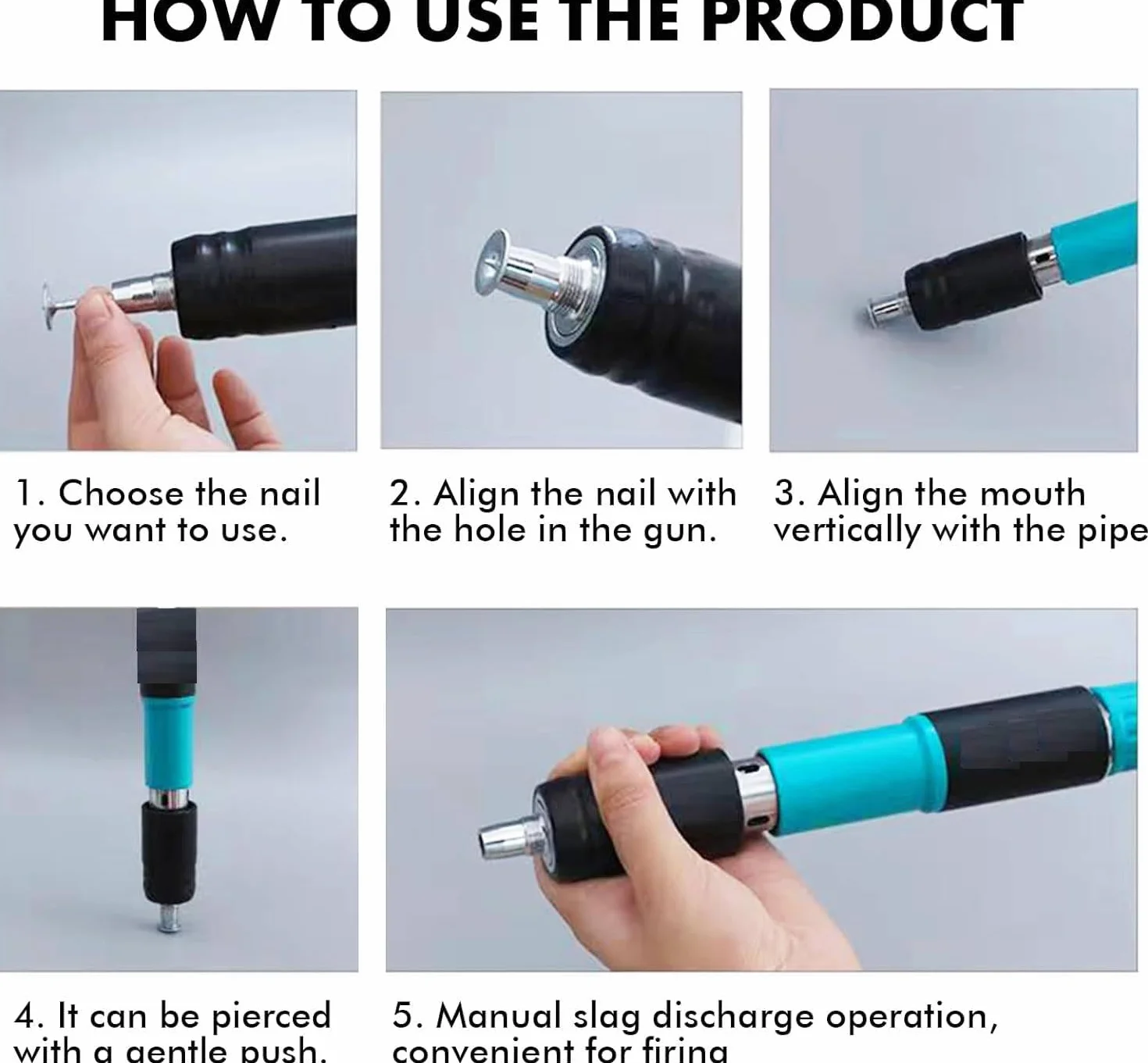 HOW TO USE THE PRODUCT

1. Choose the nail you want to use.

2. Align the nail with the hole in the gun.

3. Align the mouth vertically with the pipe

4. It can be pierced with a gentle push.

5. Manual slag discharge operation, convenient for firing