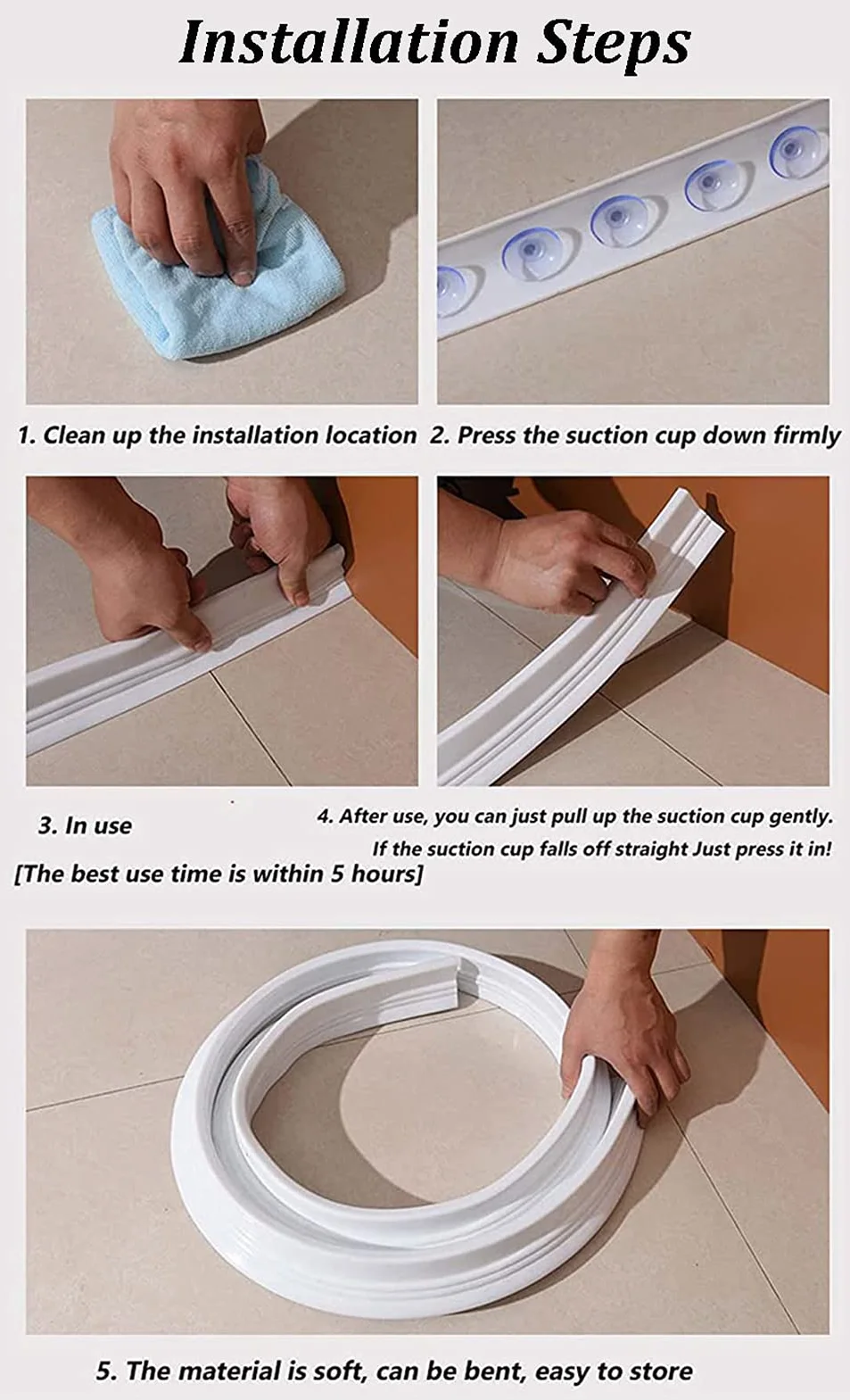 Installation Steps

1. Clean up the installation location

2. Press the suction cup down firmly

3. In use
[The best use time is within 5 hours]

4. After use, you can just pull up the suction cup gently.
If the suction cup falls off straight Just press it in!

5. The material is soft, can be bent, easy to store