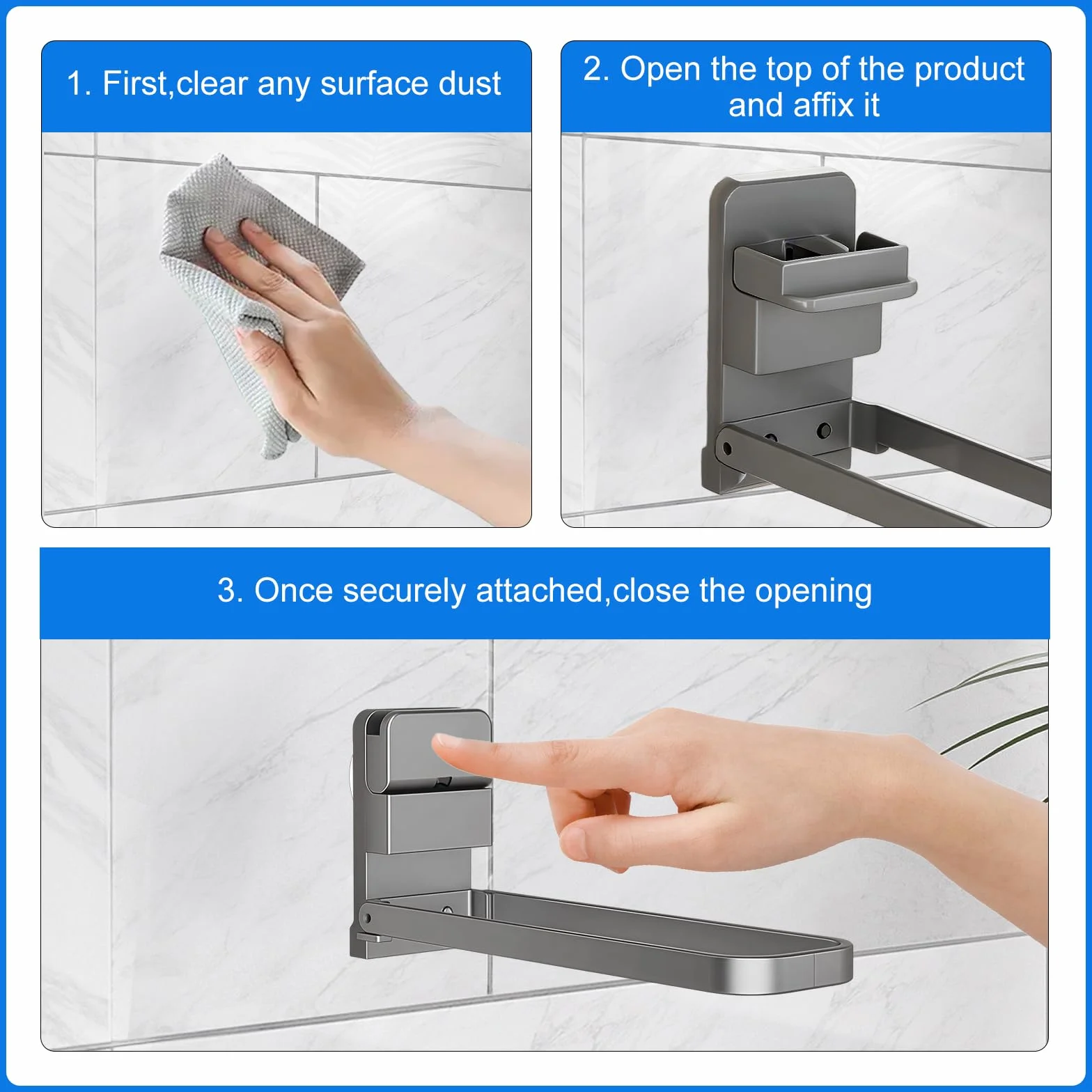 1. First,clear any surface dust

2. Open the top of the product and affix it

3. Once securely attached,close the opening