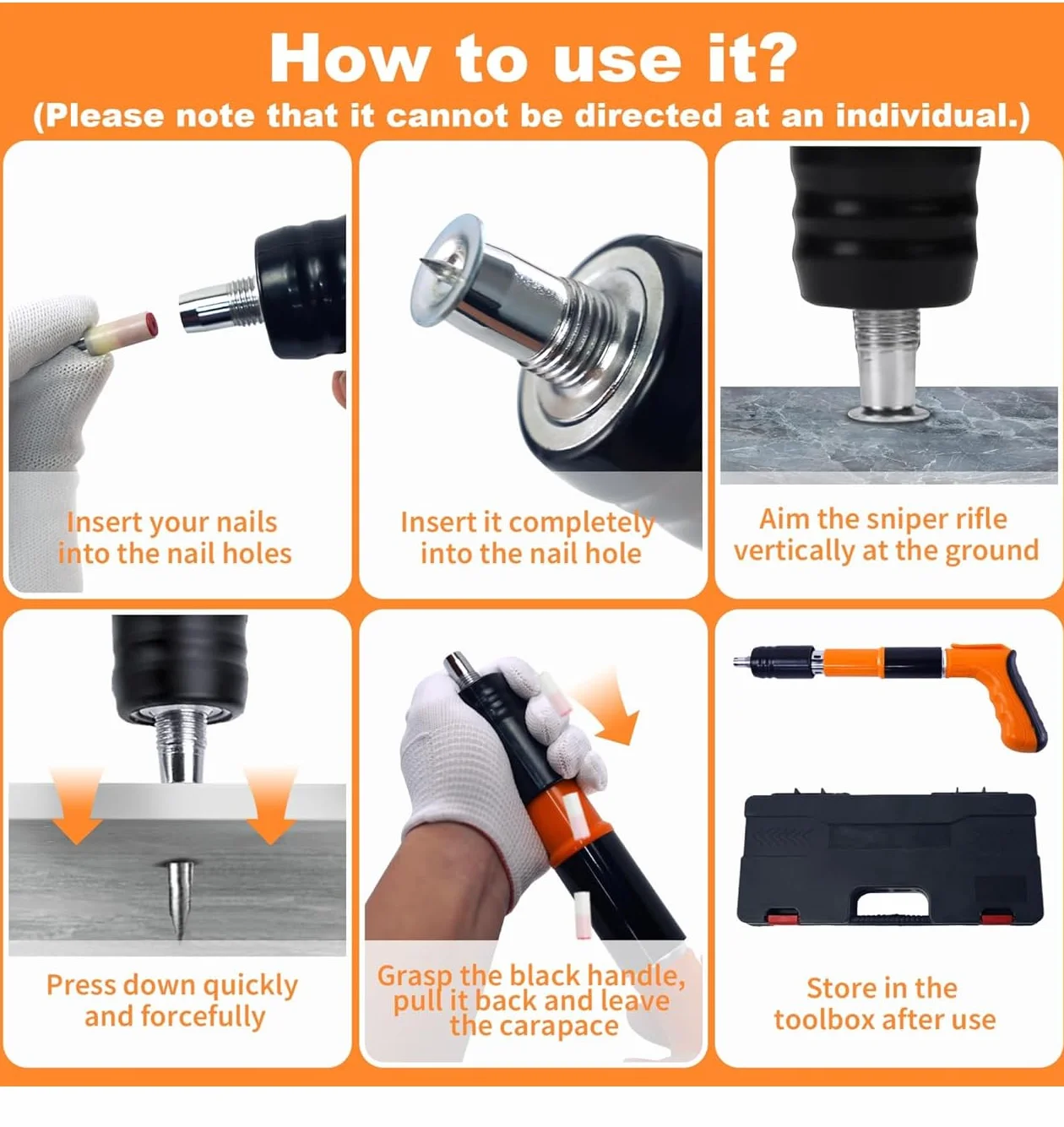 How to use it?
(Please note that it cannot be directed at an individual.)

Insert your nails into the nail holes

Insert it completely into the nail hole

Aim the sniper rifle vertically at the ground

Press down quickly and forcefully

Grasp the black handle, pull it back and leave the carapace

Store in the toolbox after use