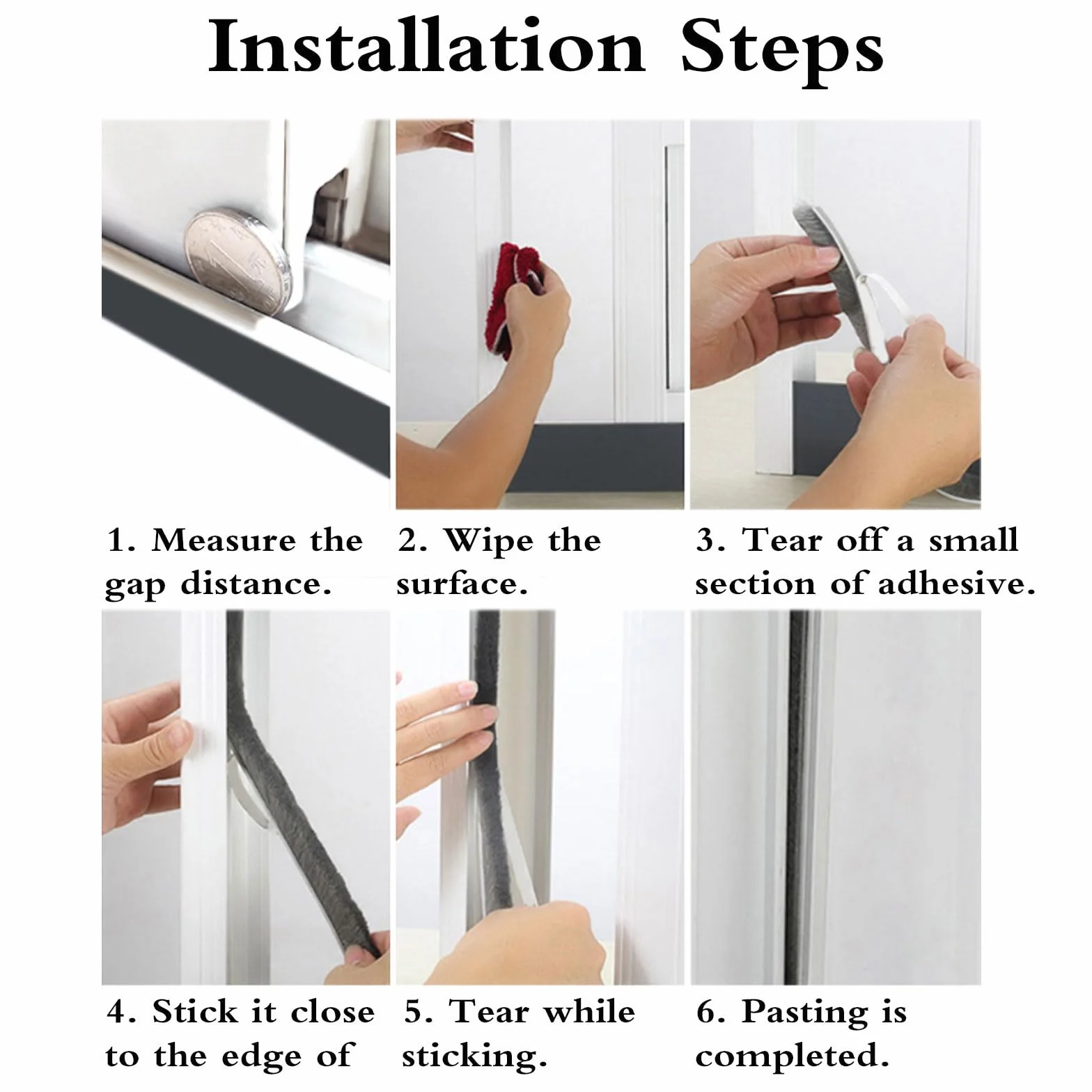 Installation Steps

1. Measure the gap distance.

2. Wipe the surface.

3. Tear off a small section of adhesive.

4. Stick it close to the edge of

5. Tear while sticking.

6. Pasting is completed.