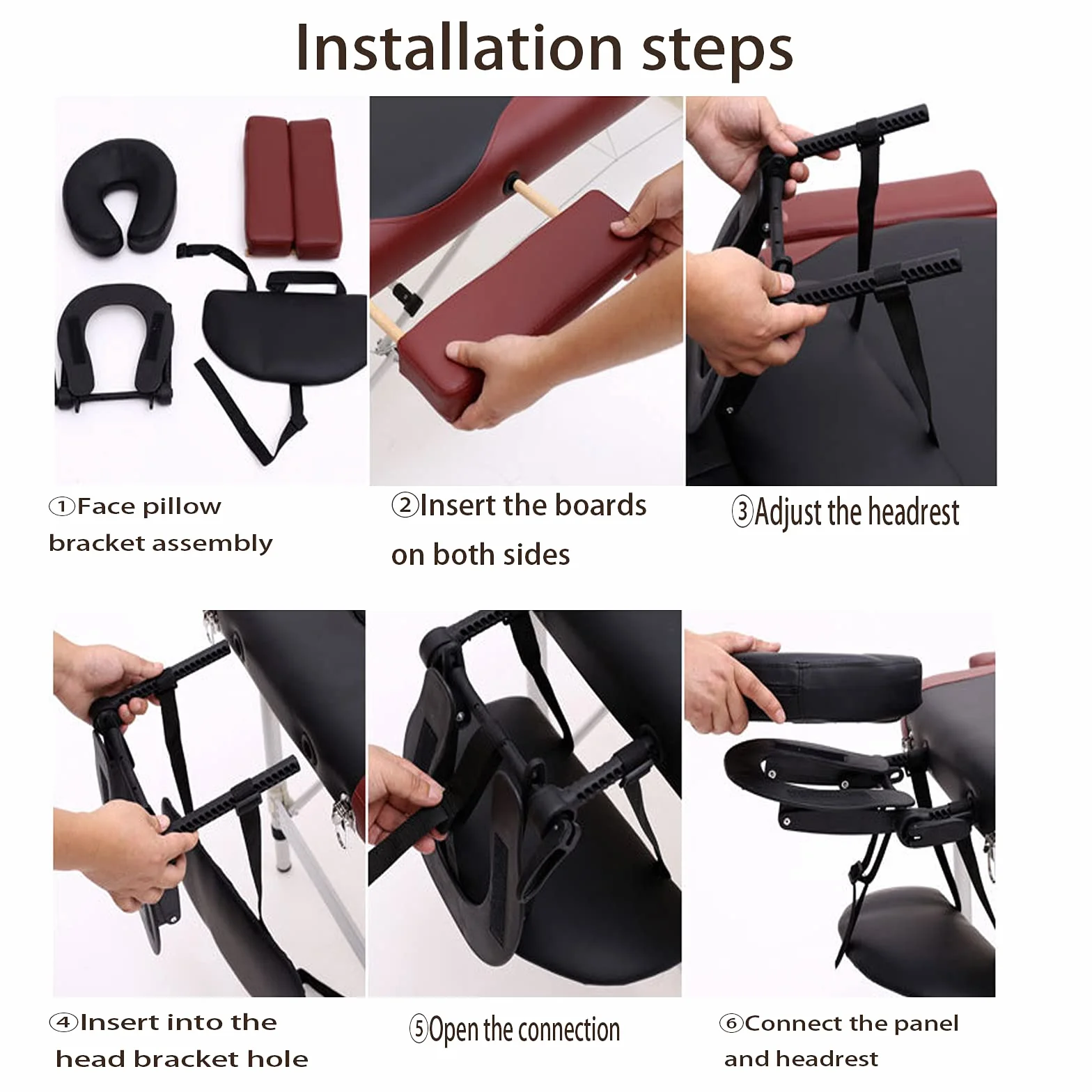 Installation steps

①Face pillow bracket assembly

②Insert the boards on both sides

③Adjust the headrest

④Insert into the head bracket hole

⑤Open the connection

⑥Connect the panel and headrest