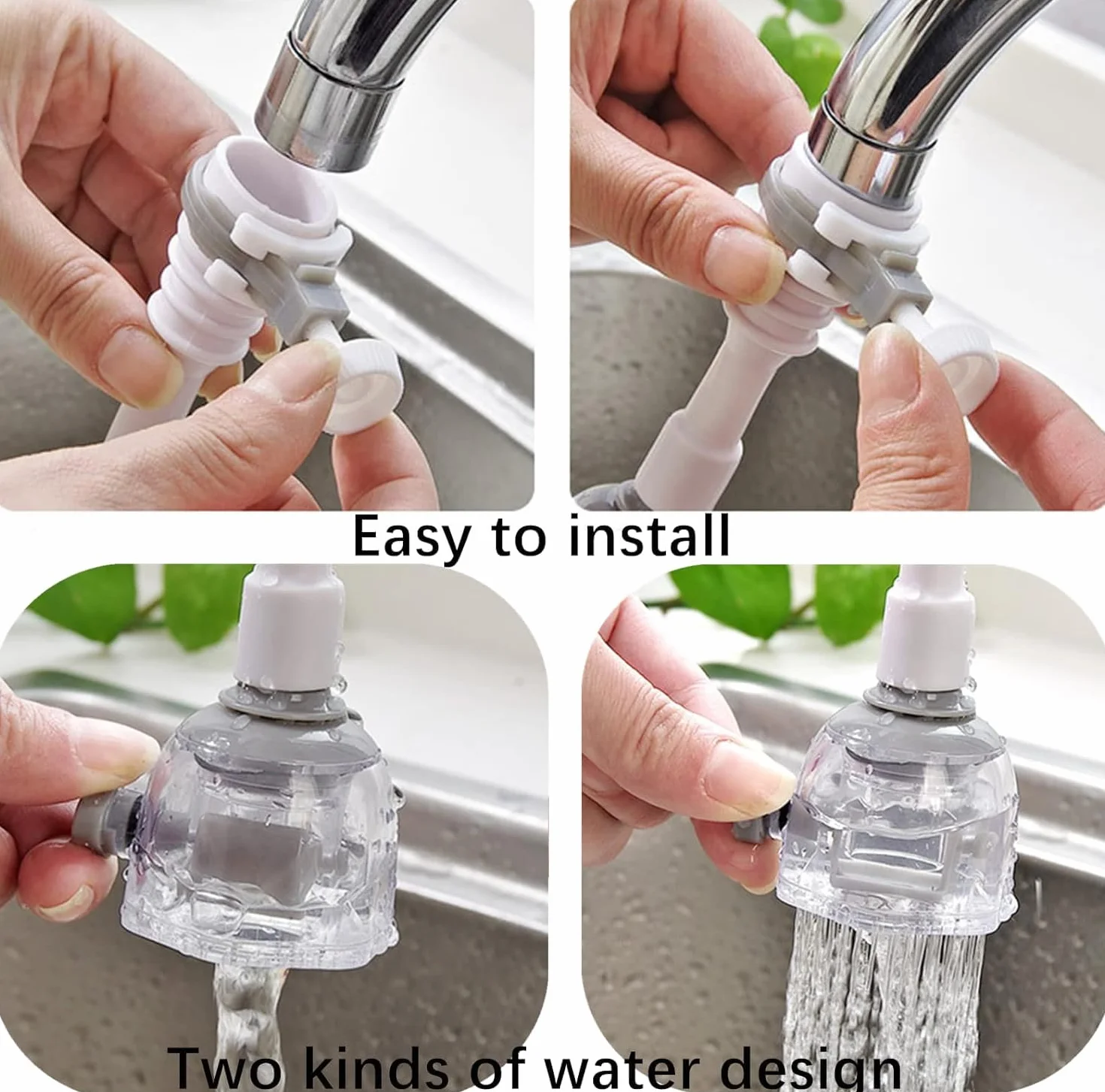 Easy to install

Two kinds of water design