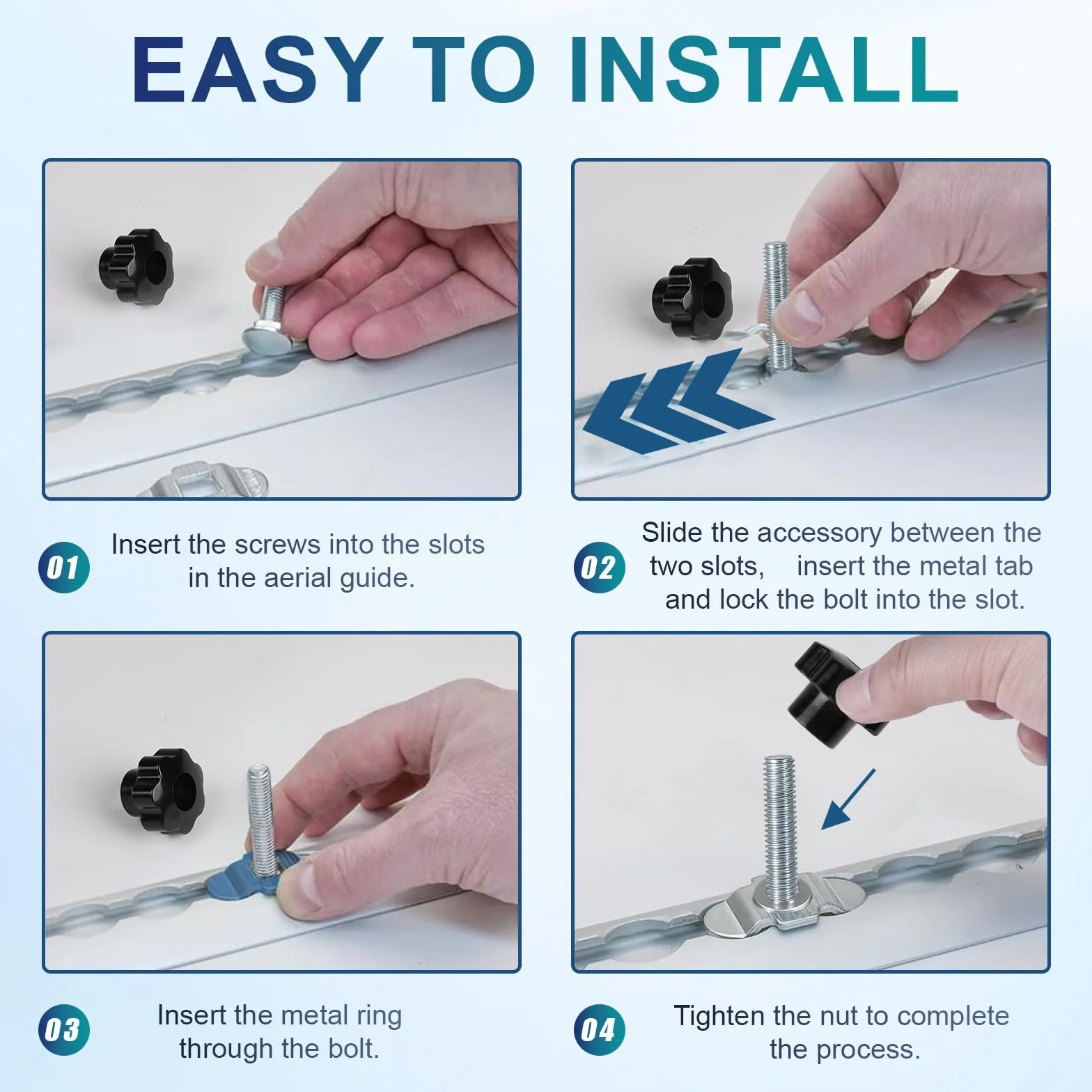 EASY TO INSTALL

01 Insert the screws into the slots in the aerial guide.

02 Slide the accessory between the two slots, insert the metal tab and lock the bolt into the slot.

03 Insert the metal ring through the bolt.

04 Tighten the nut to complete the process.