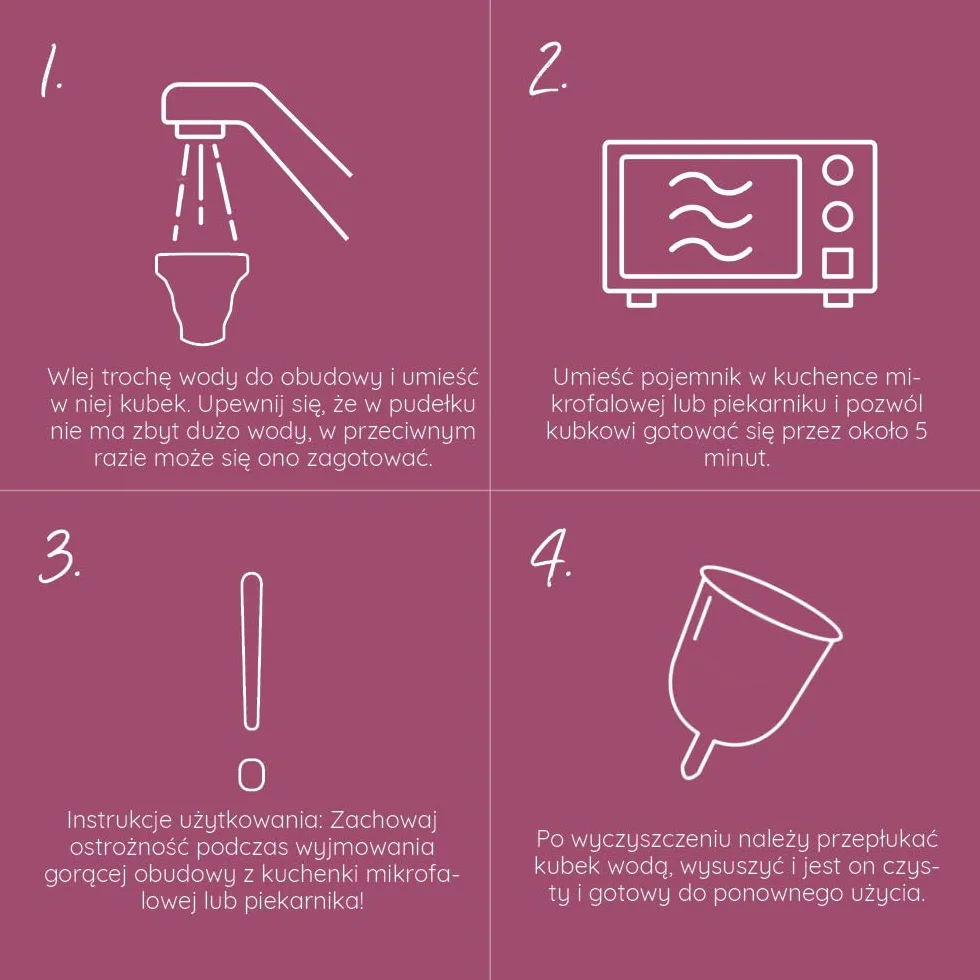 1.

Wlej trochę wody do obudowy i umieść w niej kubek. Upewnij się, że w pudełku nie ma zbyt dużo wody, w przeciwnym razie może się ono zagotować.

2.

Umieść pojemnik w kuchence mikrofalowej lub piekarniku i pozwól kubkowi gotować się przez około 5 minut.

3.

Instrukcje użytkowania: Zachowaj ostrożność podczas wyjmowania gorącej obudowy z kuchenki mikrofalowej lub piekarnika!

4.

Po wyczyszczeniu należy przepłukać kubek wodą, wysuszyć i jest on czysty i gotowy do ponownego użycia.