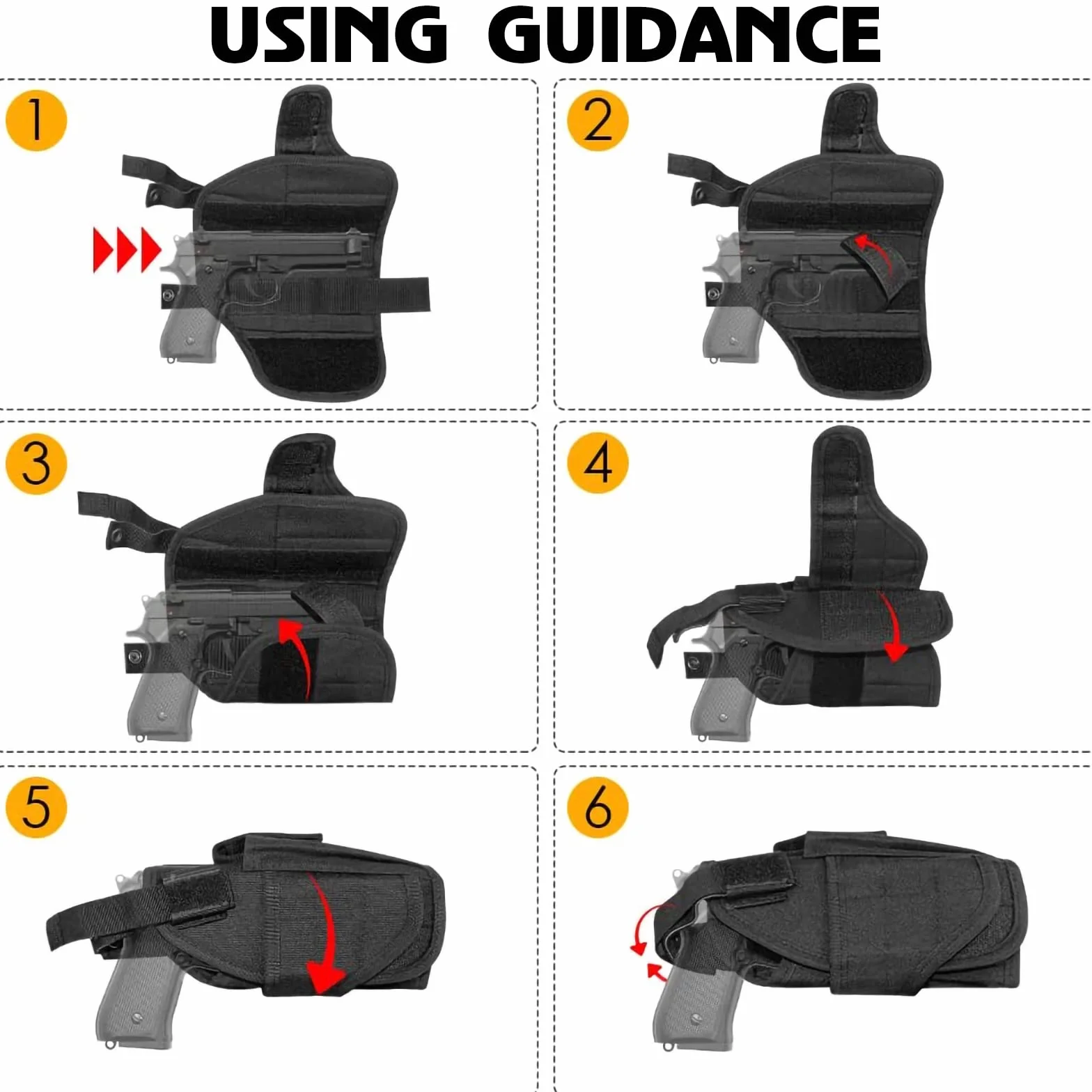 USING GUIDANCE

1

2

3

4

5

6