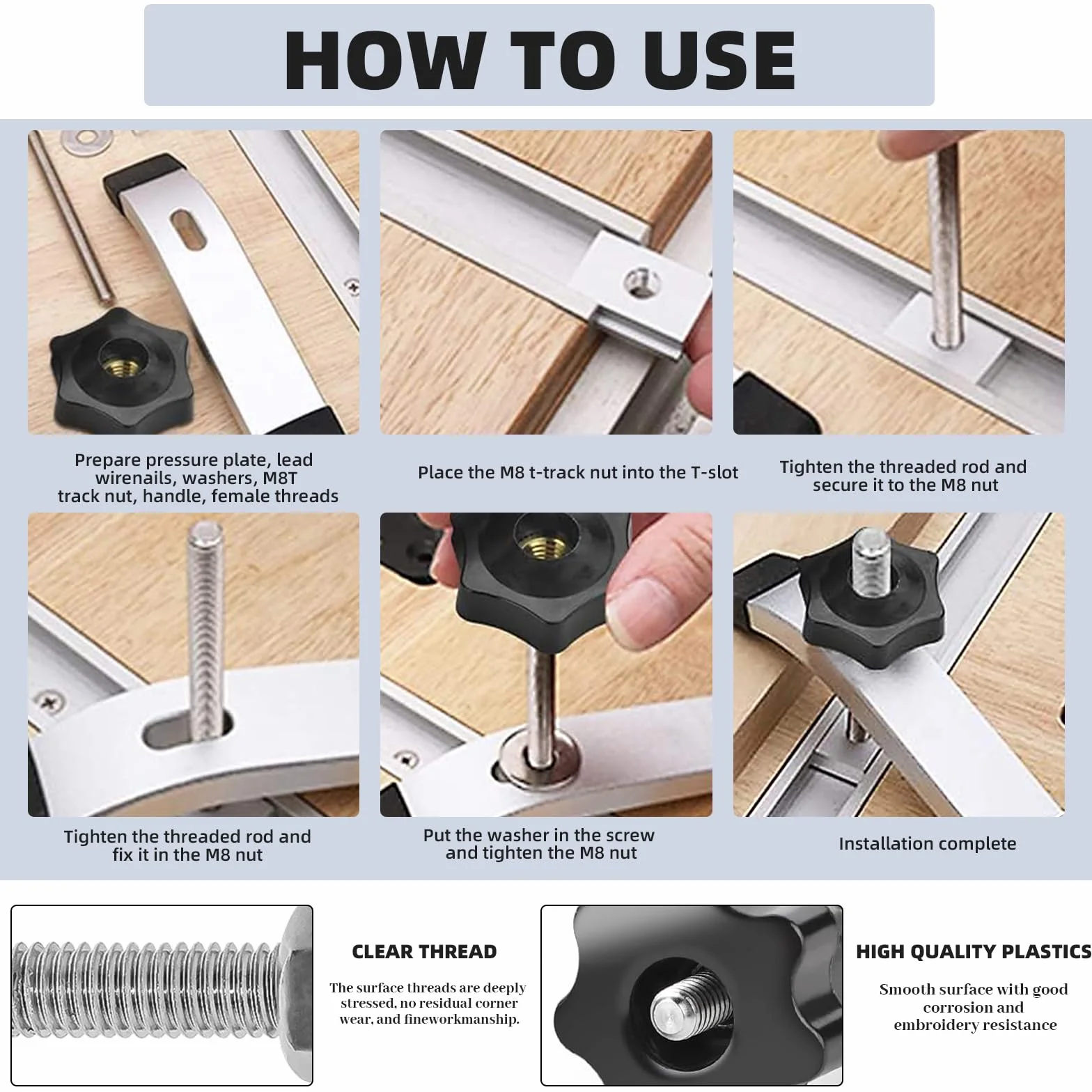 HOW TO USE

Prepare pressure plate, lead wirenails, washers, M8T track nut, handle, female threads

Place the M8 t-track nut into the T-slot

Tighten the threaded rod and secure it to the M8 nut

Tighten the threaded rod and fix it in the M8 nut

Put the washer in the screw and tighten the M8 nut

Installation complete

CLEAR THREAD

The surface threads are deeply stressed, no residual corner wear, and fineworkmanship.

HIGH QUALITY PLASTICS

Smooth surface with good corrosion and embroidery resistance