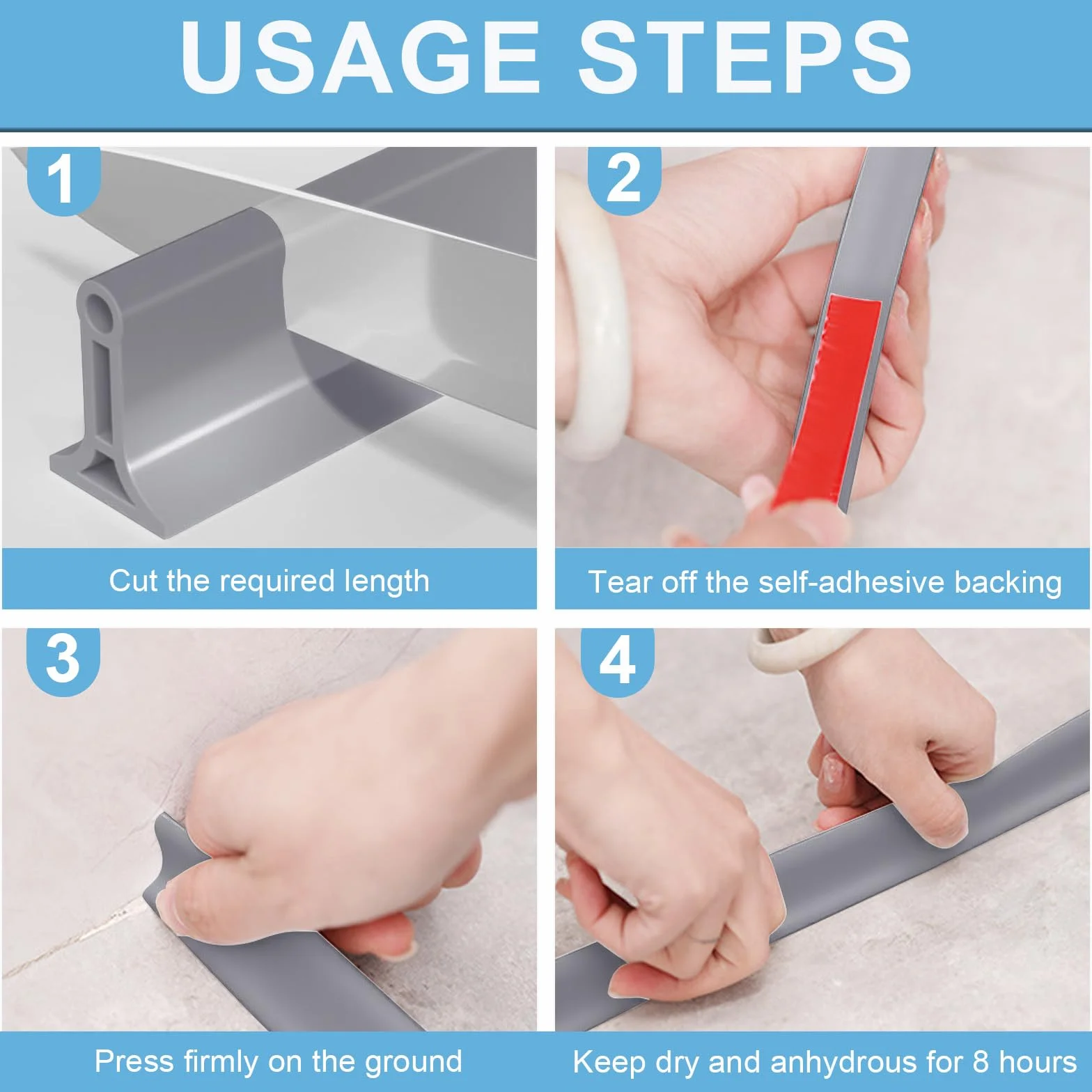 USAGE STEPS

1

Cut the required length

2

Tear off the self-adhesive backing

3

Press firmly on the ground

4

Keep dry and anhydrous for 8 hours