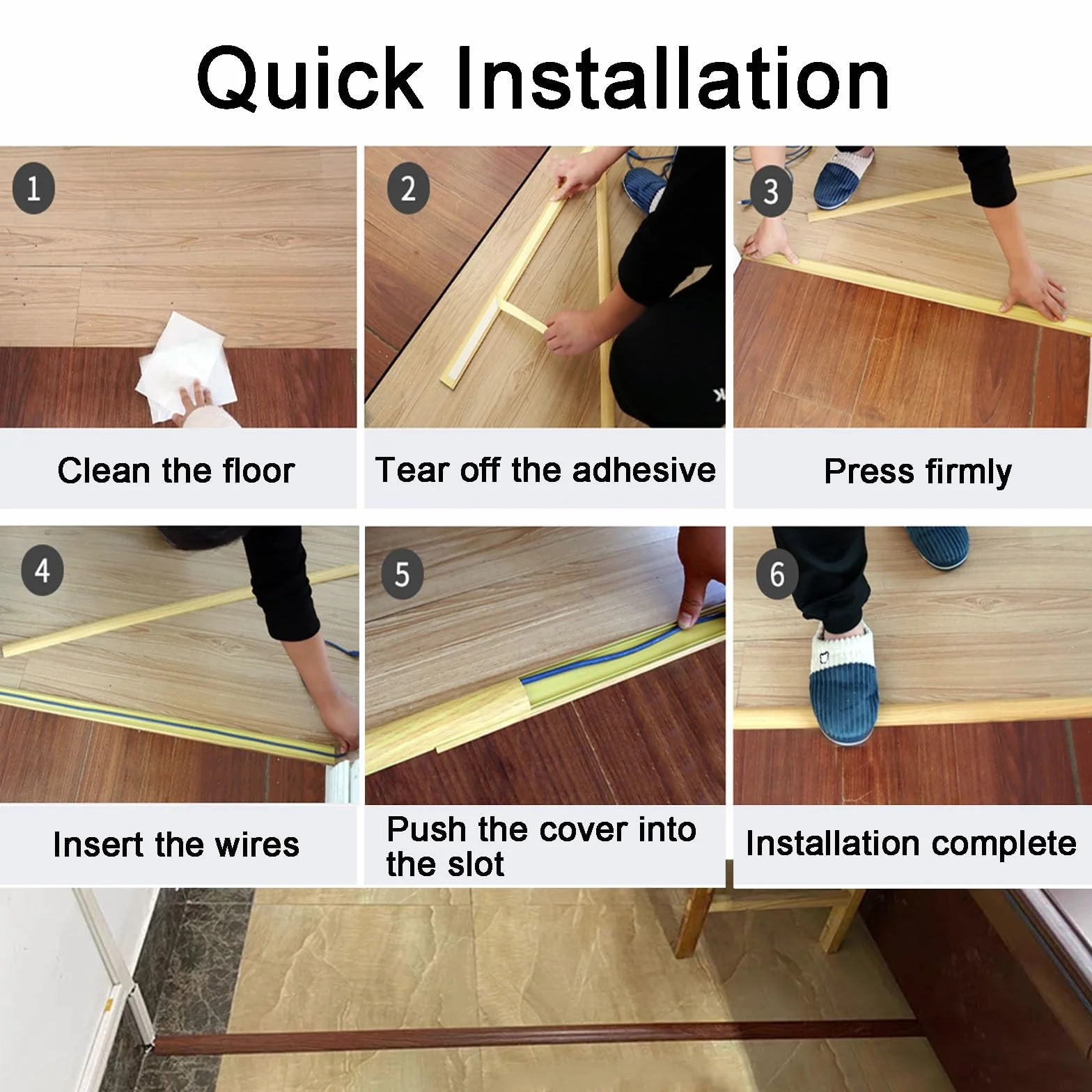 Quick Installation

1
Clean the floor

2
Tear off the adhesive

3
Press firmly

4
Insert the wires

5
Push the cover into the slot

6
Installation complete