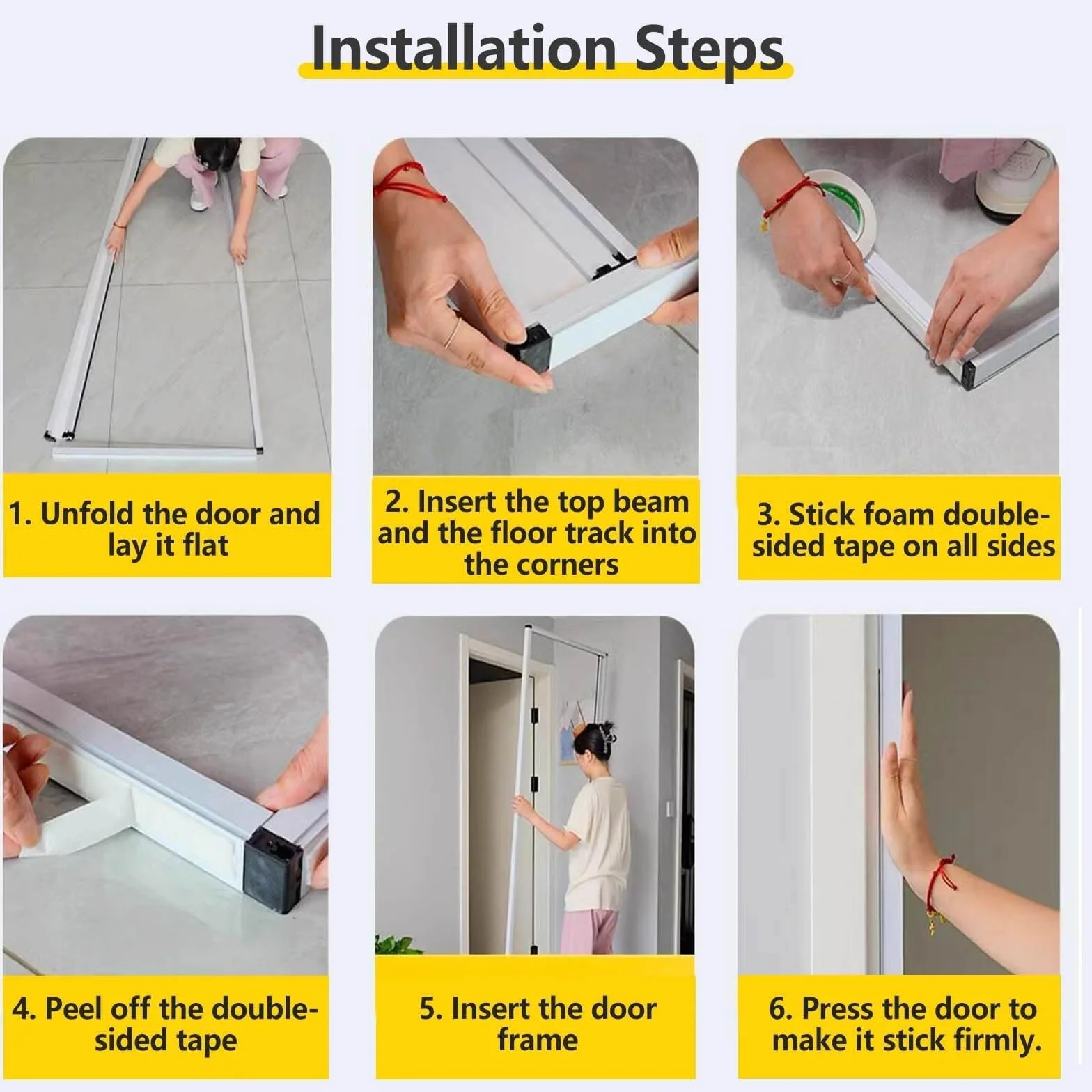 Installation Steps

1. Unfold the door and lay it flat

2. Insert the top beam and the floor track into the corners

3. Stick foam double-sided tape on all sides

4. Peel off the double-sided tape

5. Insert the door frame

6. Press the door to make it stick firmly.