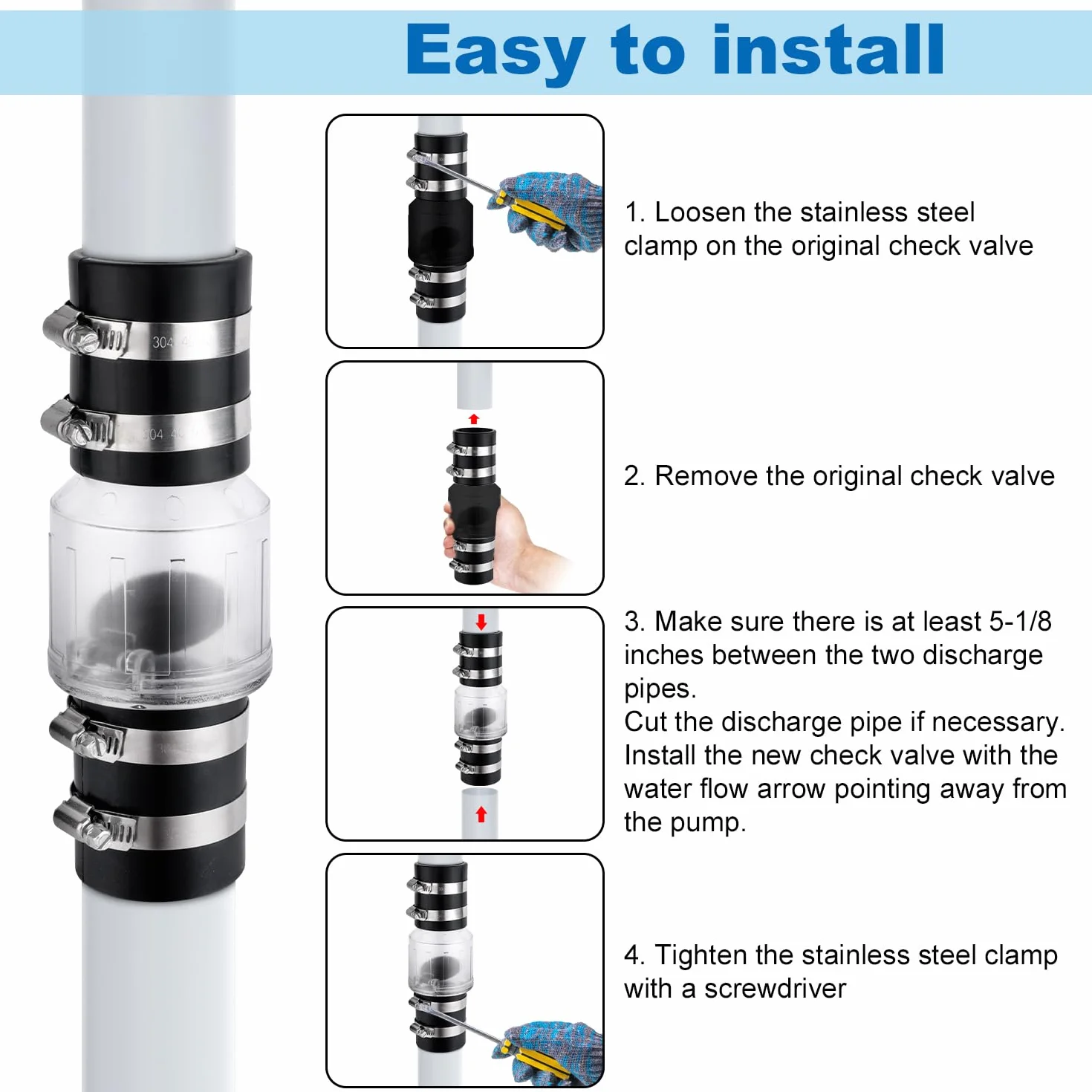 Easy to install

304

304

1. Loosen the stainless steel clamp on the original check valve

2. Remove the original check valve

3. Make sure there is at least 5-1/8 inches between the two discharge pipes.
Cut the discharge pipe if necessary.
Install the new check valve with the water flow arrow pointing away from the pump.

4. Tighten the stainless steel clamp with a screwdriver