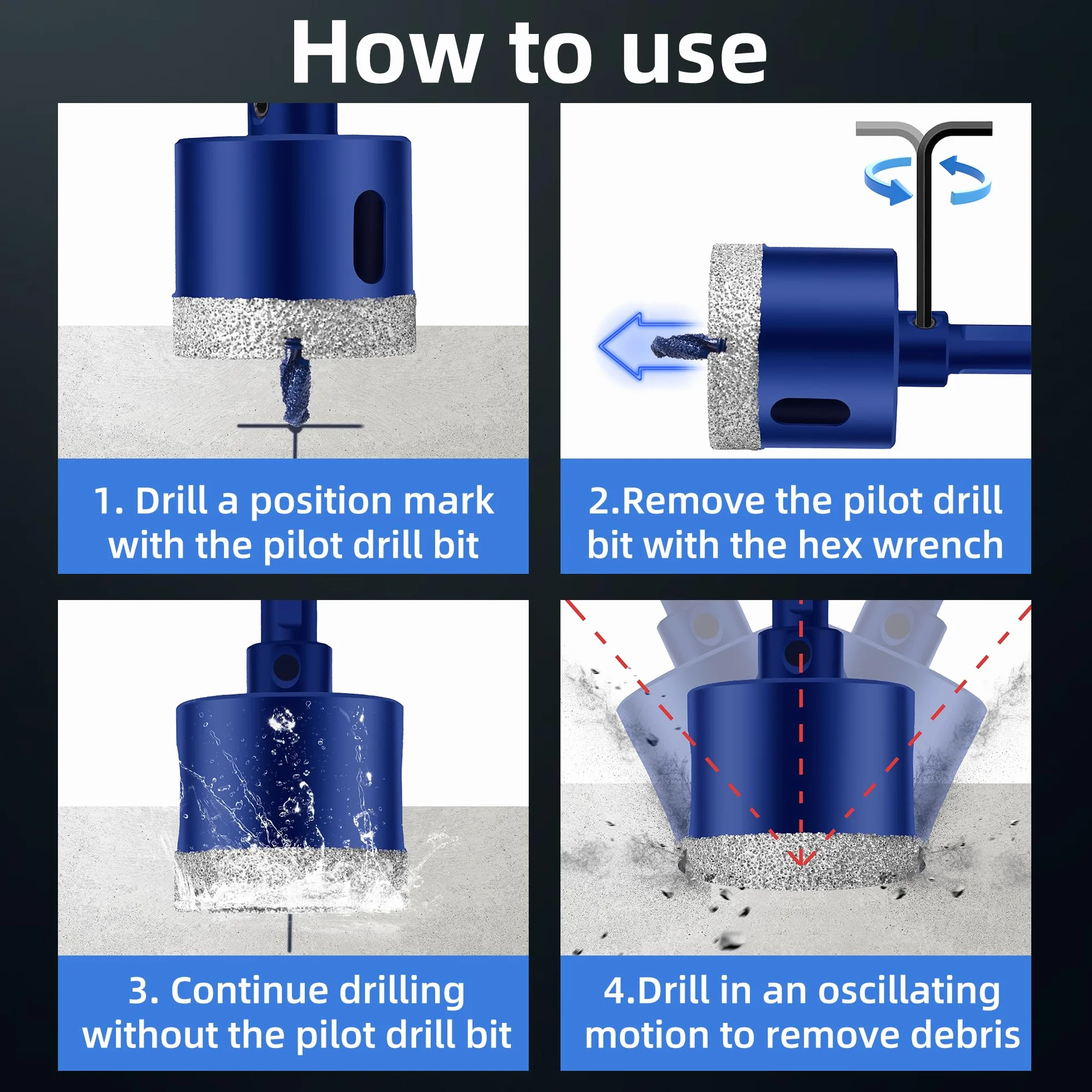 How to use

1. Drill a position mark with the pilot drill bit

2.Remove the pilot drill bit with the hex wrench

3. Continue drilling without the pilot drill bit

4.Drill in an oscillating motion to remove debris