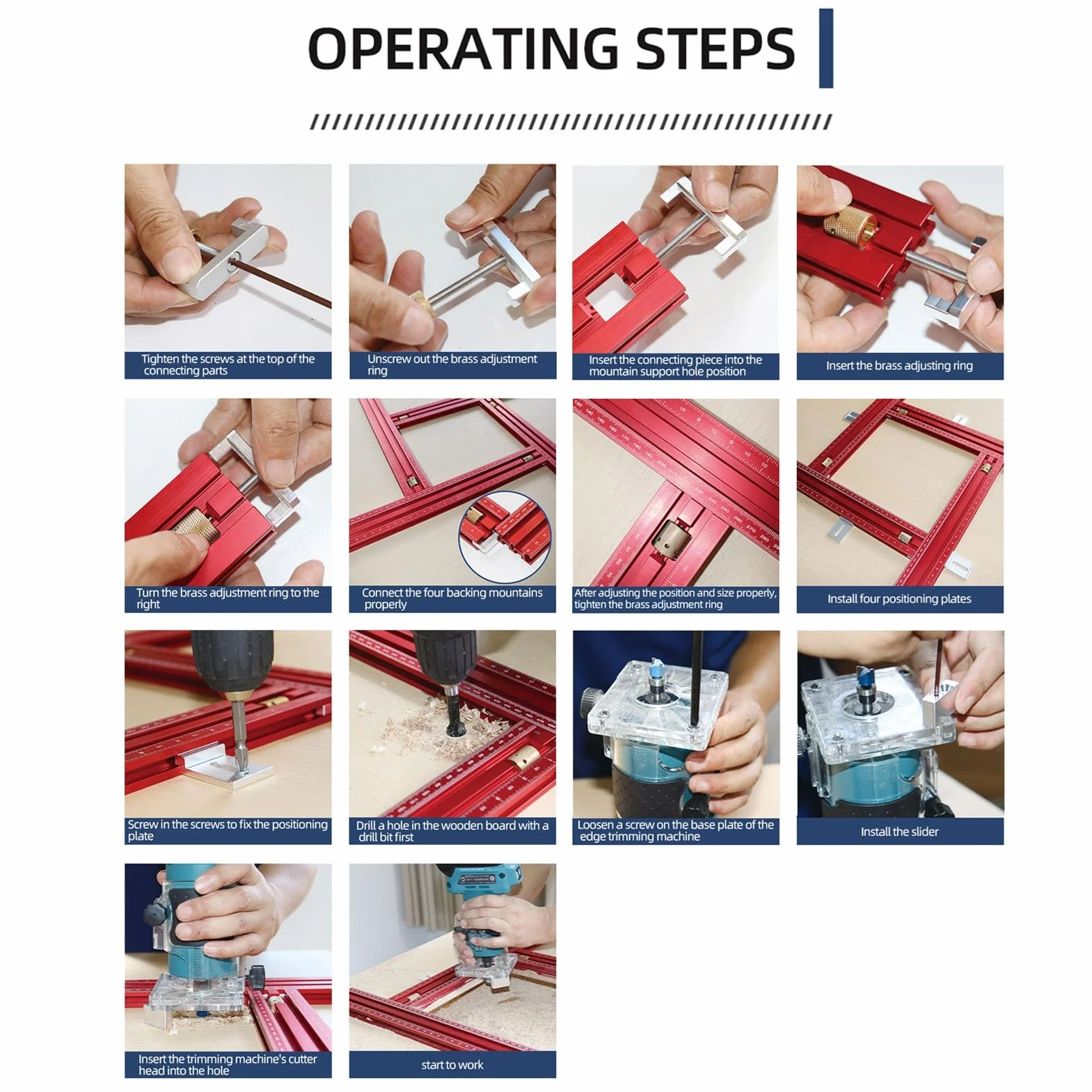 OPERATING STEPS

Tighten the screws at the top of the connecting parts

Unscrew out the brass adjustment ring

Insert the connecting piece into the mountain support hole position

Insert the brass adjusting ring

Turn the brass adjustment ring to the right

Connect the four backing mountains properly

After adjusting the position and size properly, tighten the brass adjustment ring

Install four positioning plates

Screw in the screws to fix the positioning plate

Drill a hole in the wooden board with a drill bit first

Loosen a screw on the base plate of the edge trimming machine

Install the slider

Insert the trimming machine's cutter head into the hole

start to work