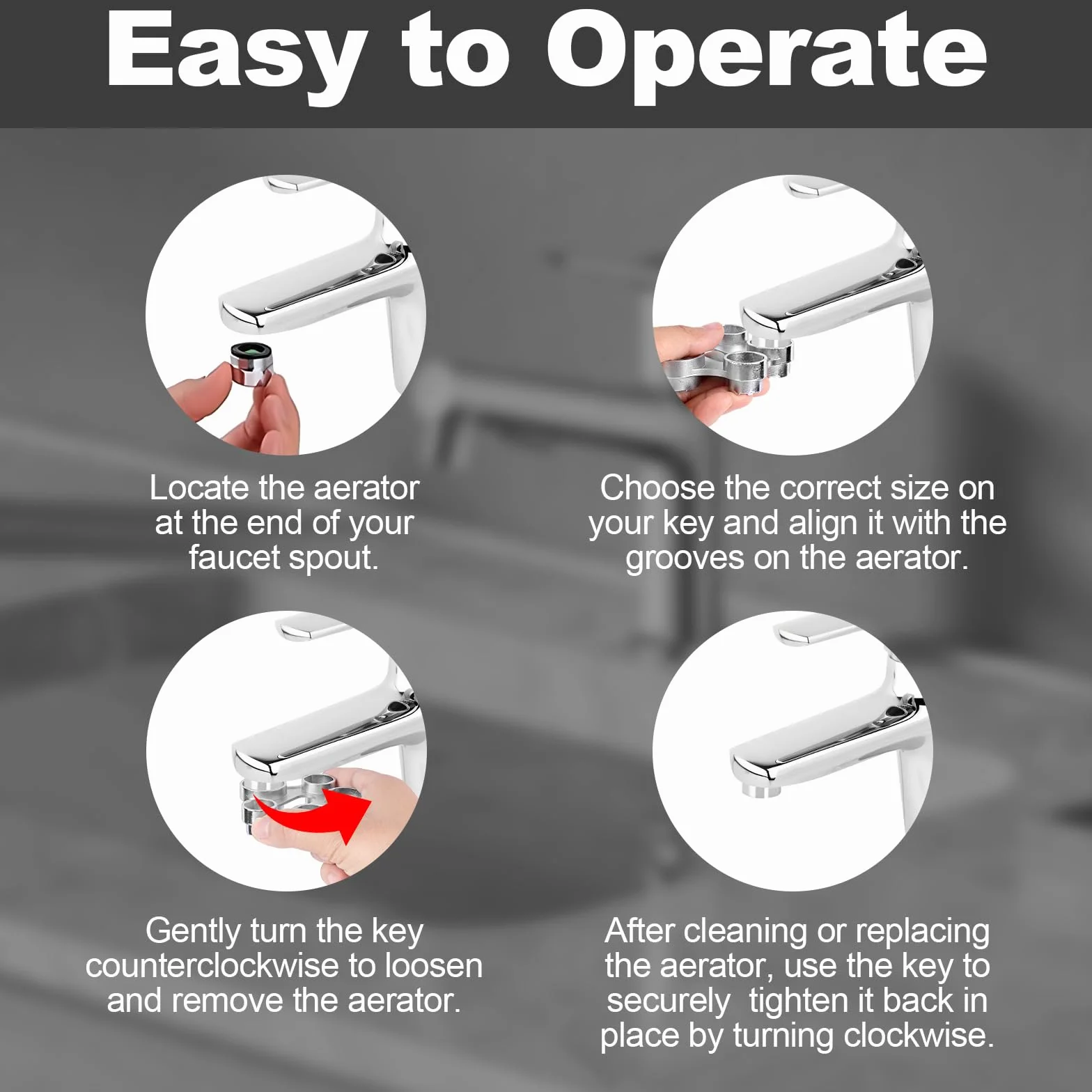 Easy to Operate

Locate the aerator at the end of your faucet spout.

Choose the correct size on your key and align it with the grooves on the aerator.

Gently turn the key counterclockwise to loosen and remove the aerator.

After cleaning or replacing the aerator, use the key to securely tighten it back in place by turning clockwise.