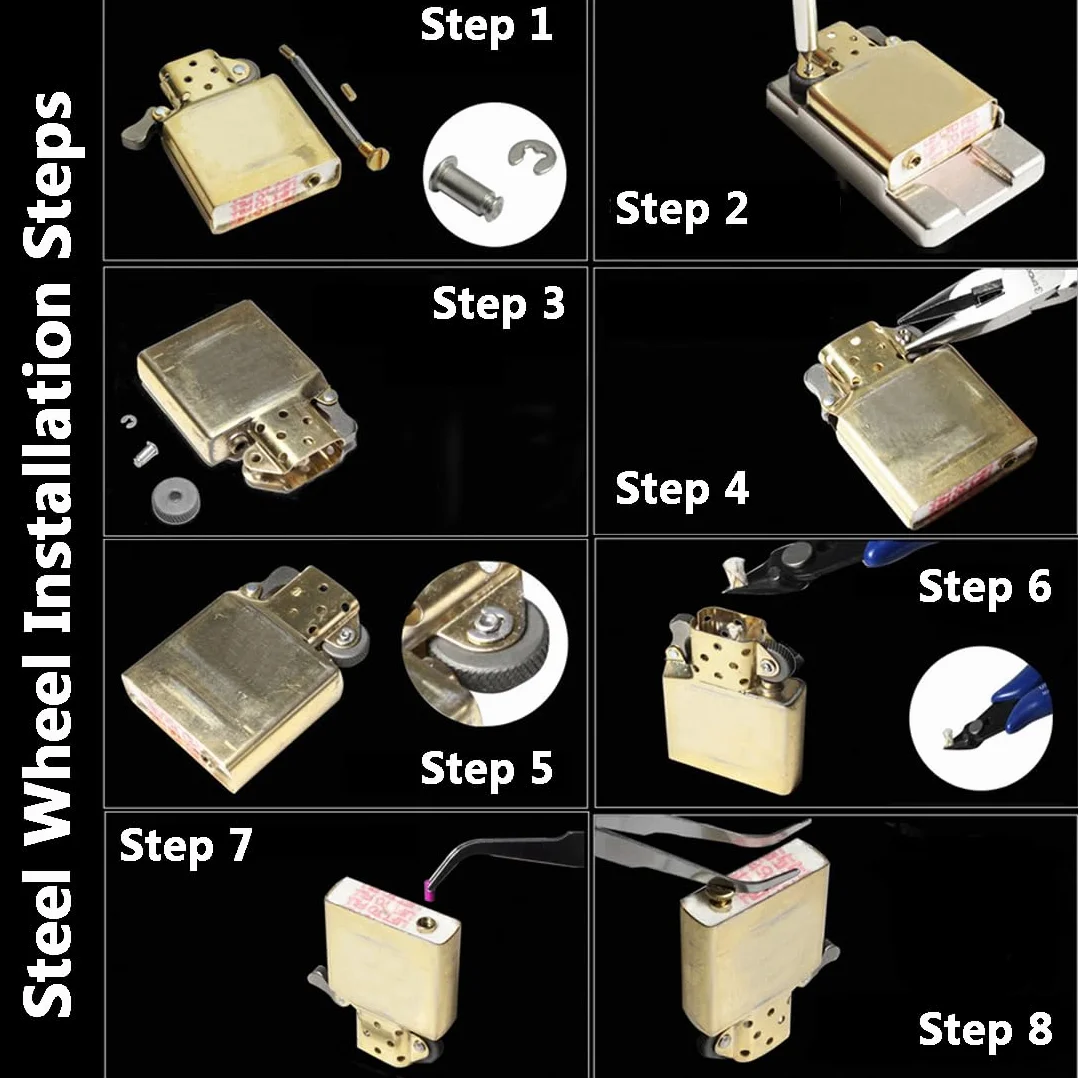 Steel Wheel Installation Steps

Step 1

Step 2

Step 3

Step 4

Step 5

Step 6

Step 7

Step 8