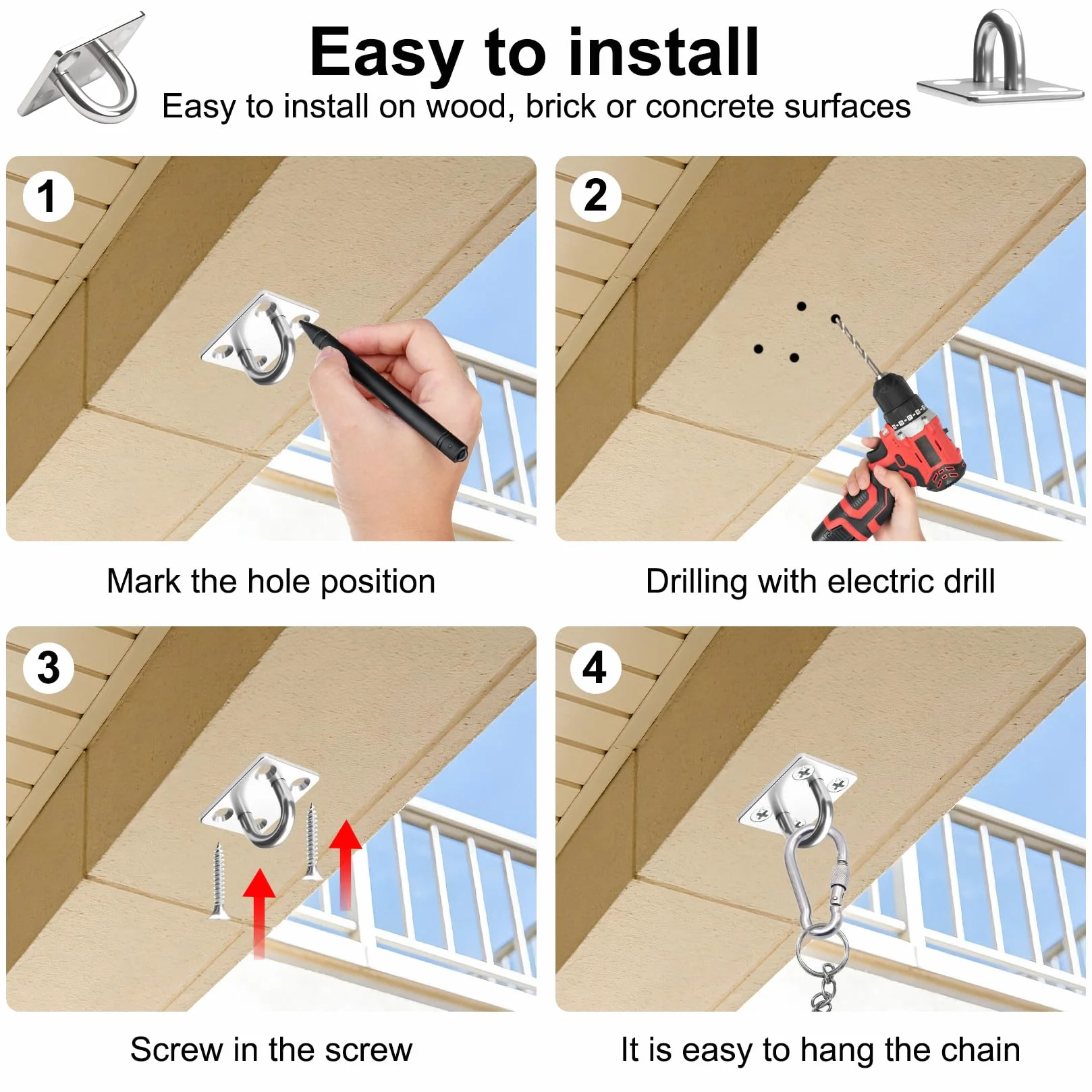 Easy to install

Easy to install on wood, brick or concrete surfaces

1

Mark the hole position

2

Drilling with electric drill

3

Screw in the screw

4

It is easy to hang the chain