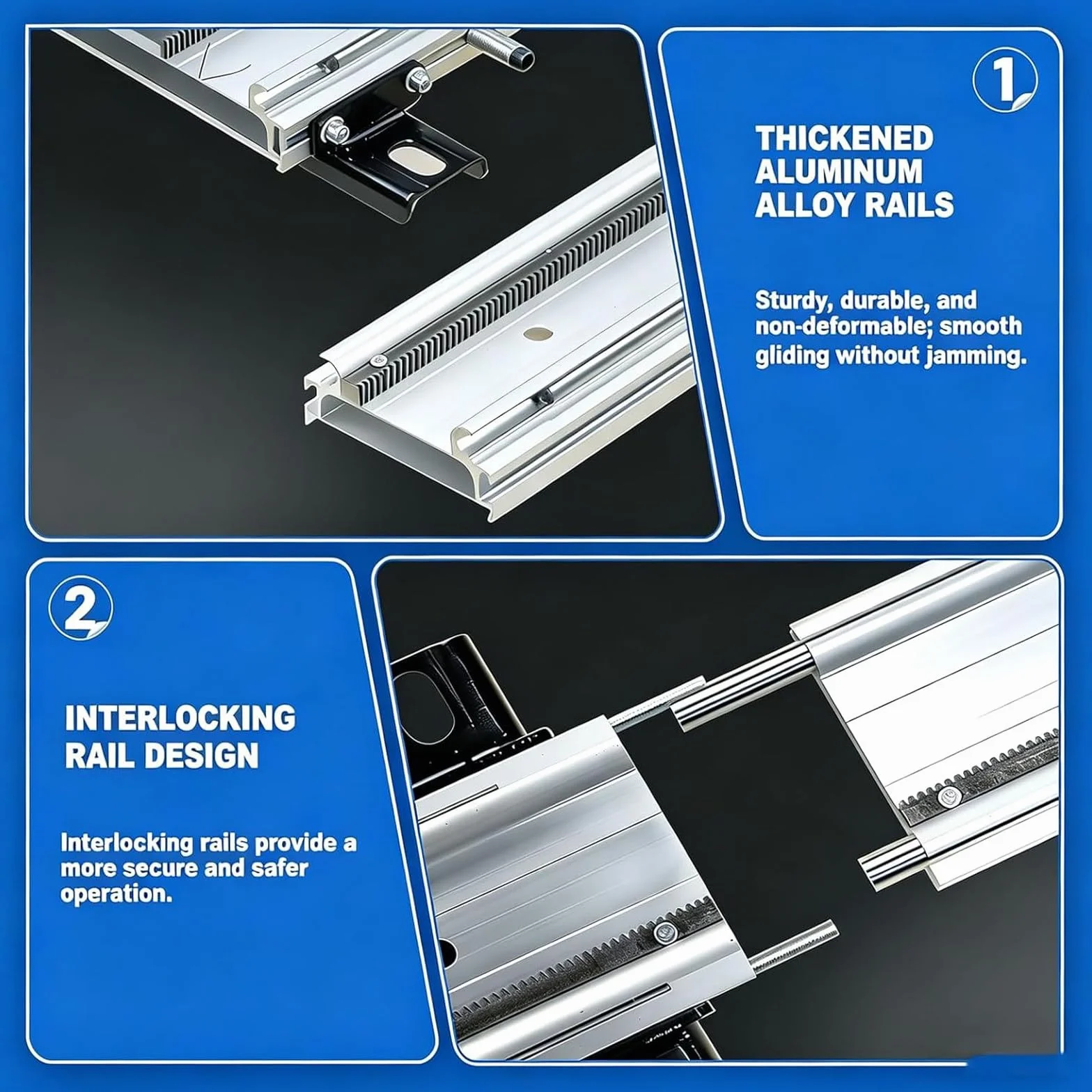 1

THICKENED ALUMINUM ALLOY RAILS

Sturdy, durable, and non-deformable; smooth gliding without jamming.

2

INTERLOCKING RAIL DESIGN

Interlocking rails provide a more secure and safer operation.