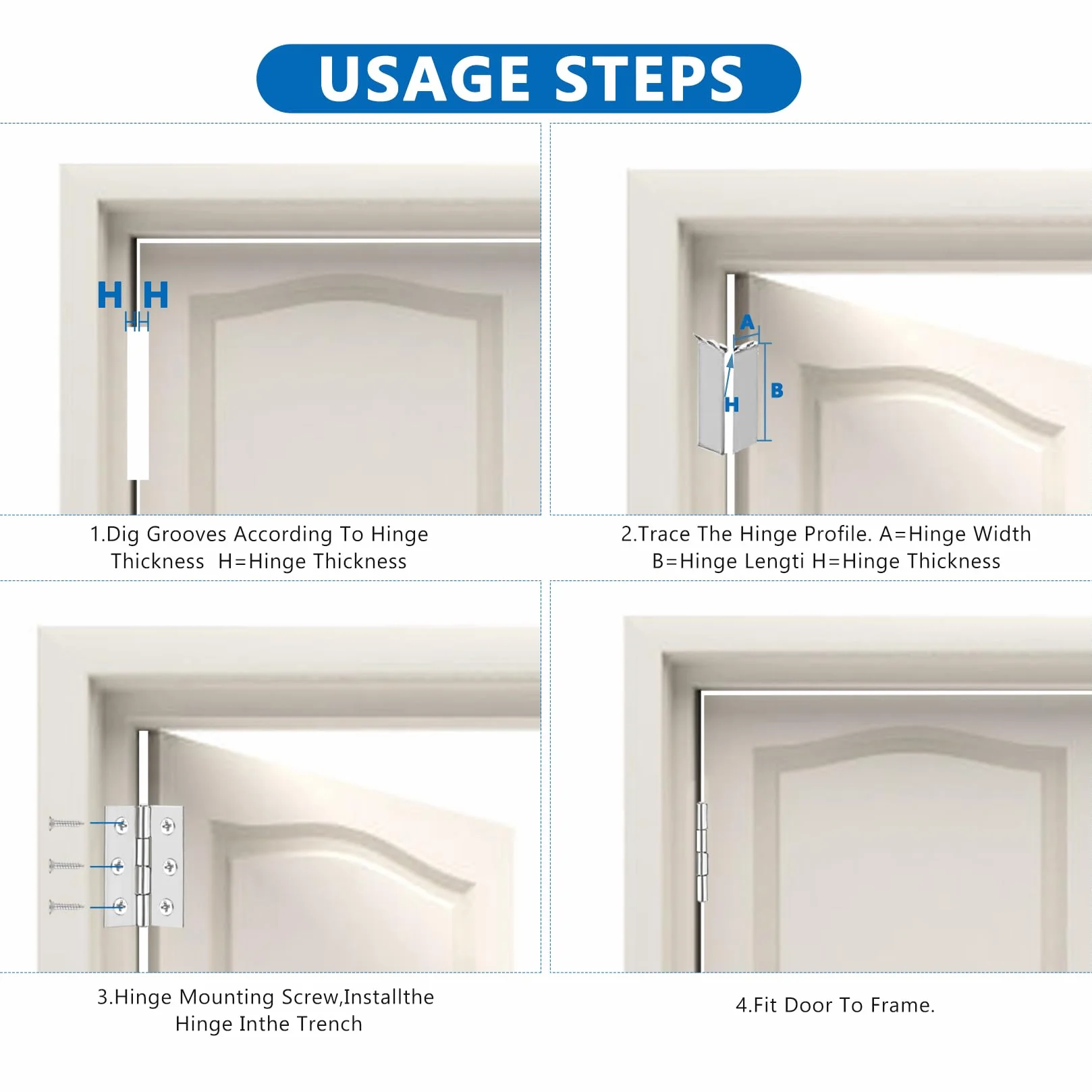 USAGE STEPS

H H

1.Dig Grooves According To Hinge Thickness H=Hinge Thickness

A
B
H

2.Trace The Hinge Profile. A=Hinge Width B=Hinge Lengti H=Hinge Thickness

3.Hinge Mounting Screw,Installthe Hinge Inthe Trench

4.Fit Door To Frame.