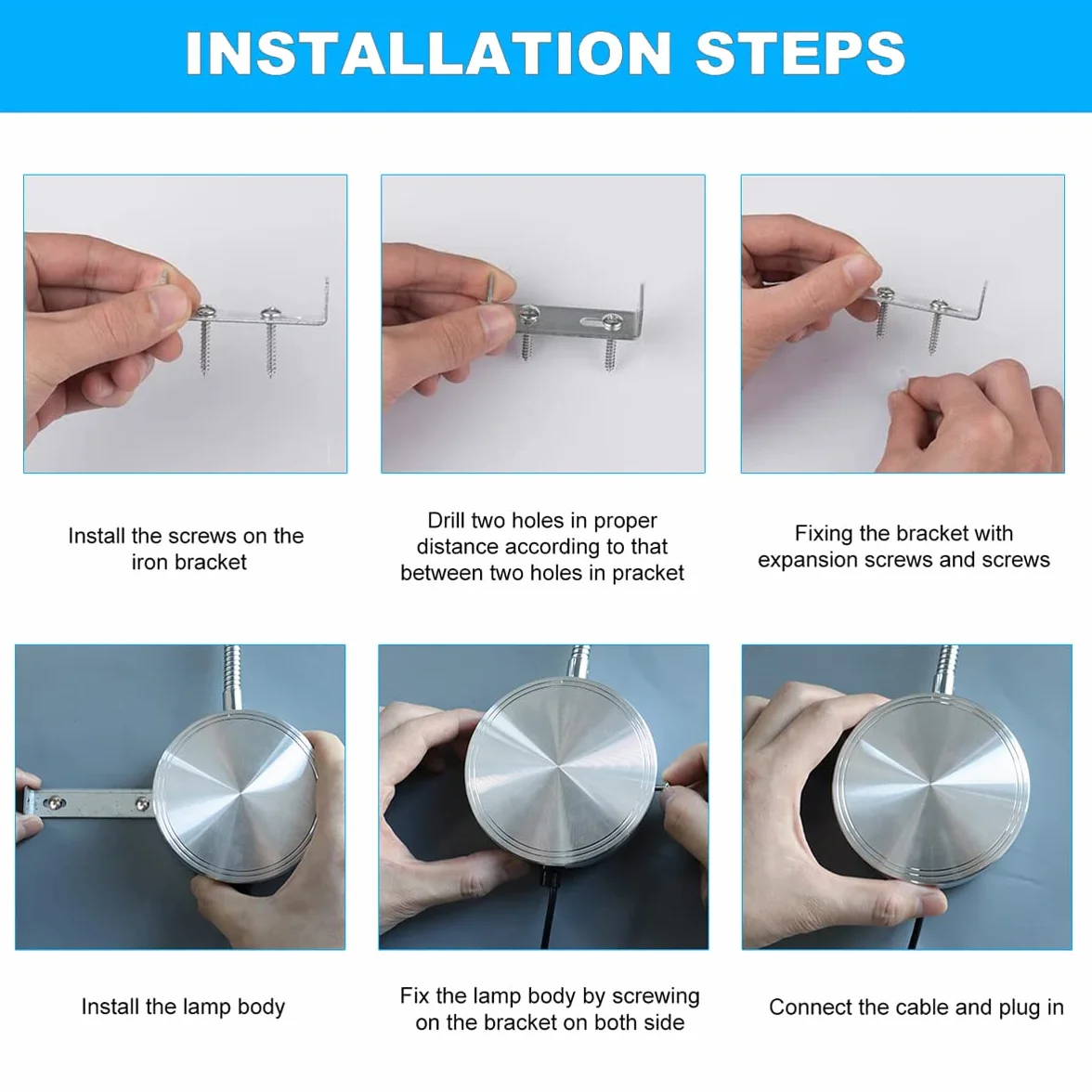 INSTALLATION STEPS

Install the screws on the iron bracket

Drill two holes in proper distance according to that between two holes in pracket

Fixing the bracket with expansion screws and screws

Install the lamp body

Fix the lamp body by screwing on the bracket on both side

Connect the cable and plug in