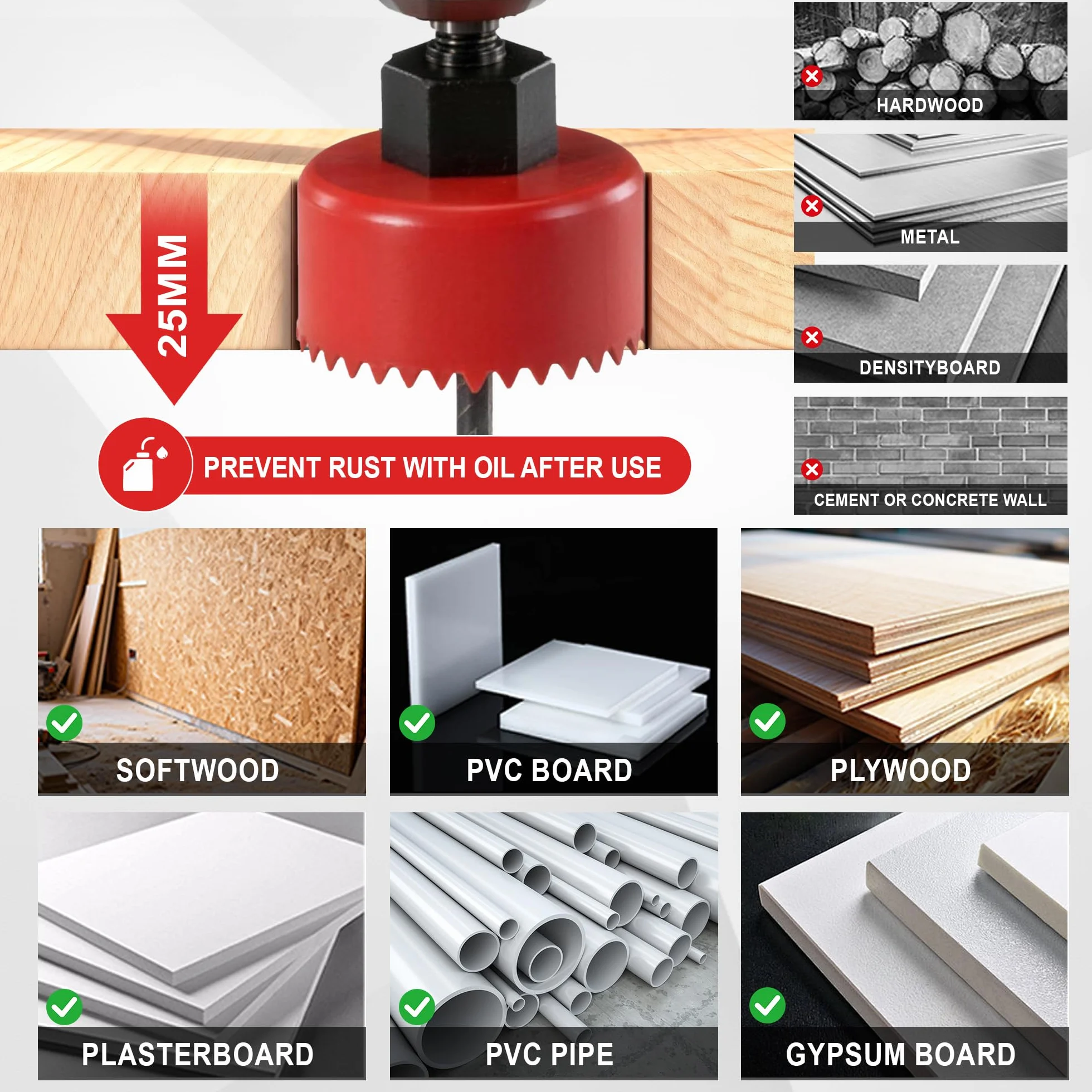 25MM

PREVENT RUST WITH OIL AFTER USE

HARDWOOD

METAL

DENSITYBOARD

CEMENT OR CONCRETE WALL

SOFTWOOD

PVC BOARD

PLYWOOD

PLASTERBOARD

PVC PIPE

GYPSUM BOARD