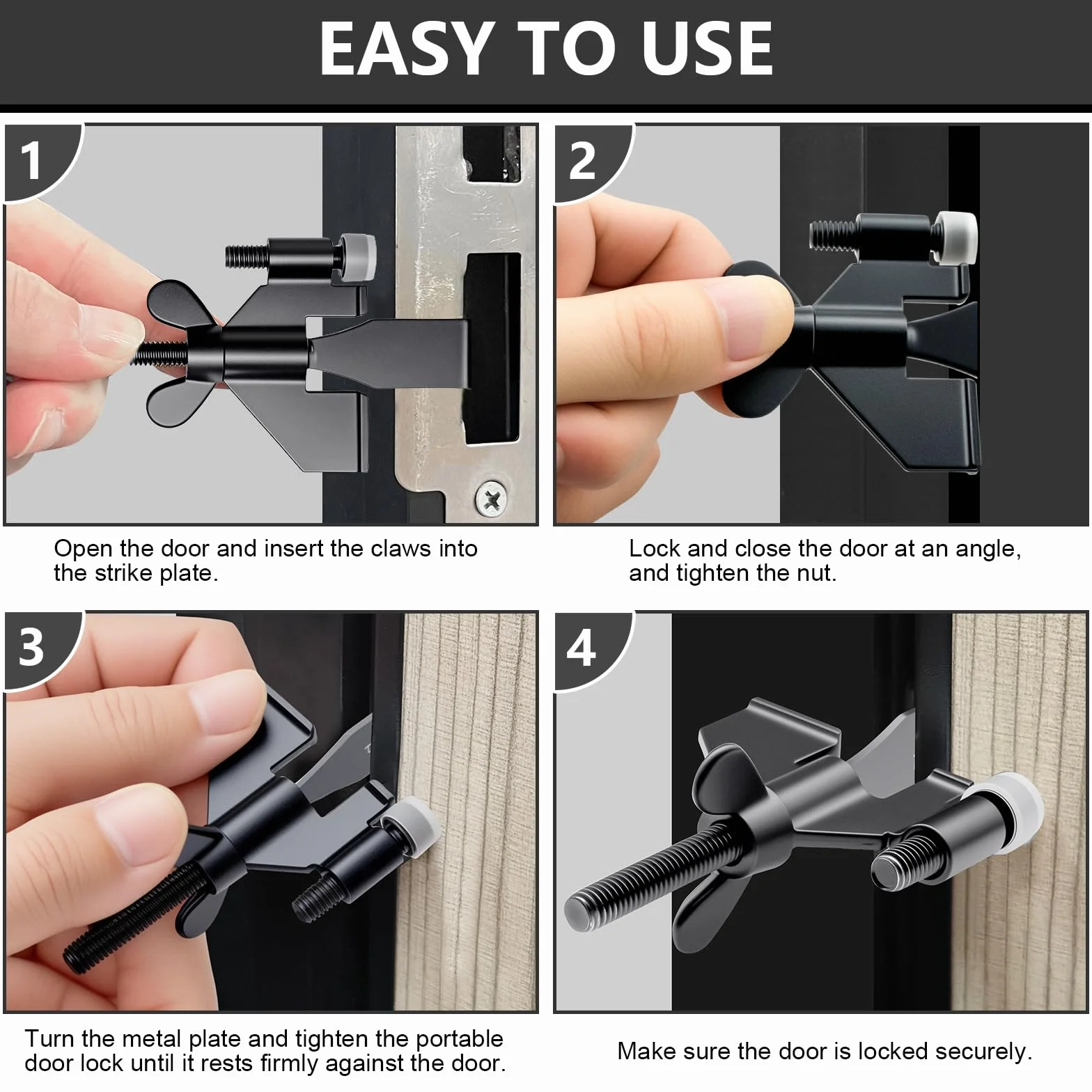 EASY TO USE

1

Open the door and insert the claws into the strike plate.

2

Lock and close the door at an angle, and tighten the nut.

3

Turn the metal plate and tighten the portable door lock until it rests firmly against the door.

4

Make sure the door is locked securely.