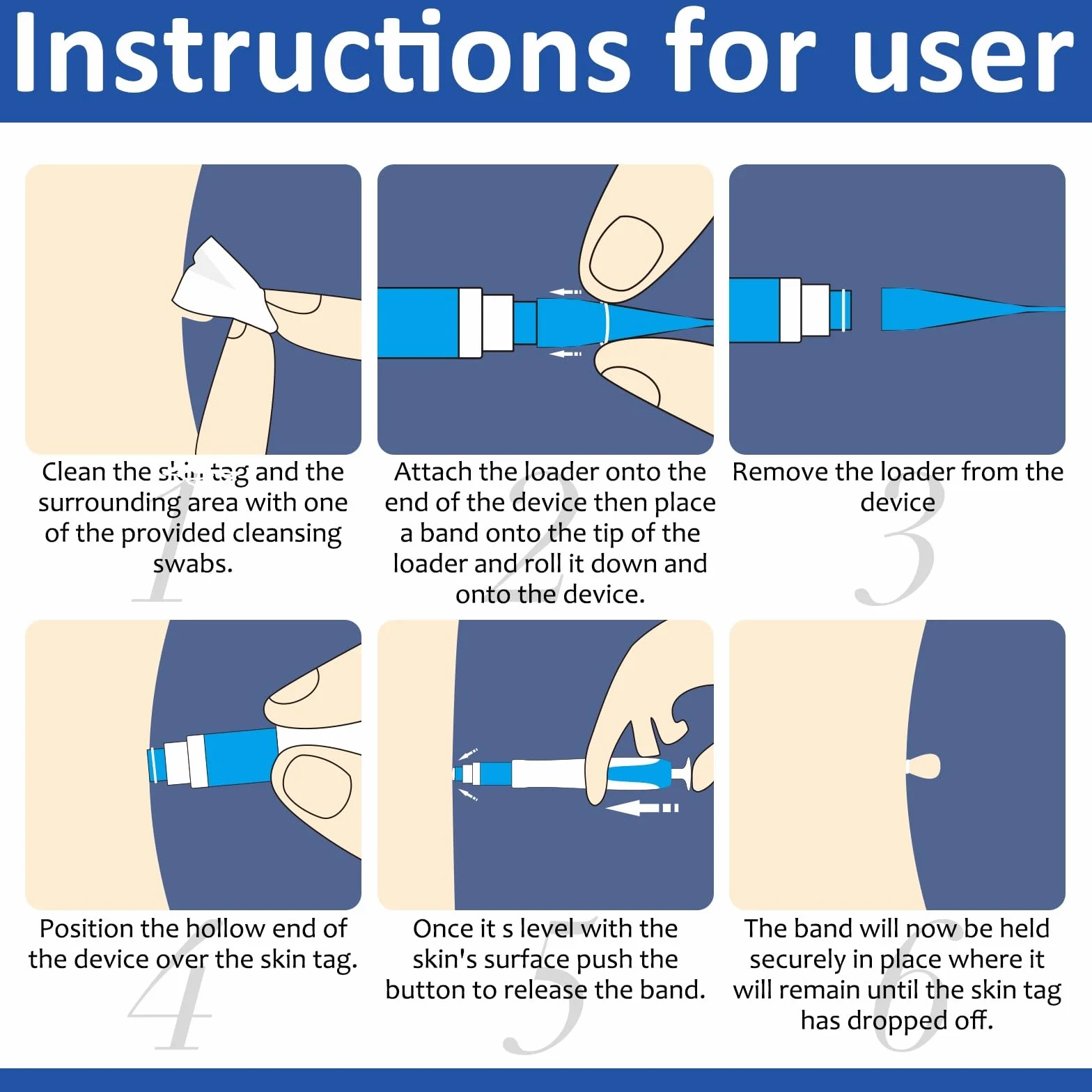 Instructions for user

Clean the skin tag and the surrounding area with one of the provided cleansing swabs.

1

Attach the loader onto the end of the device then place a band onto the tip of the loader and roll it down and onto the device.

2

Remove the loader from the device

3

Position the hollow end of the device over the skin tag.

4

Once it s level with the skin's surface push the button to release the band.

5

The band will now be held securely in place where it will remain until the skin tag has dropped off.

6