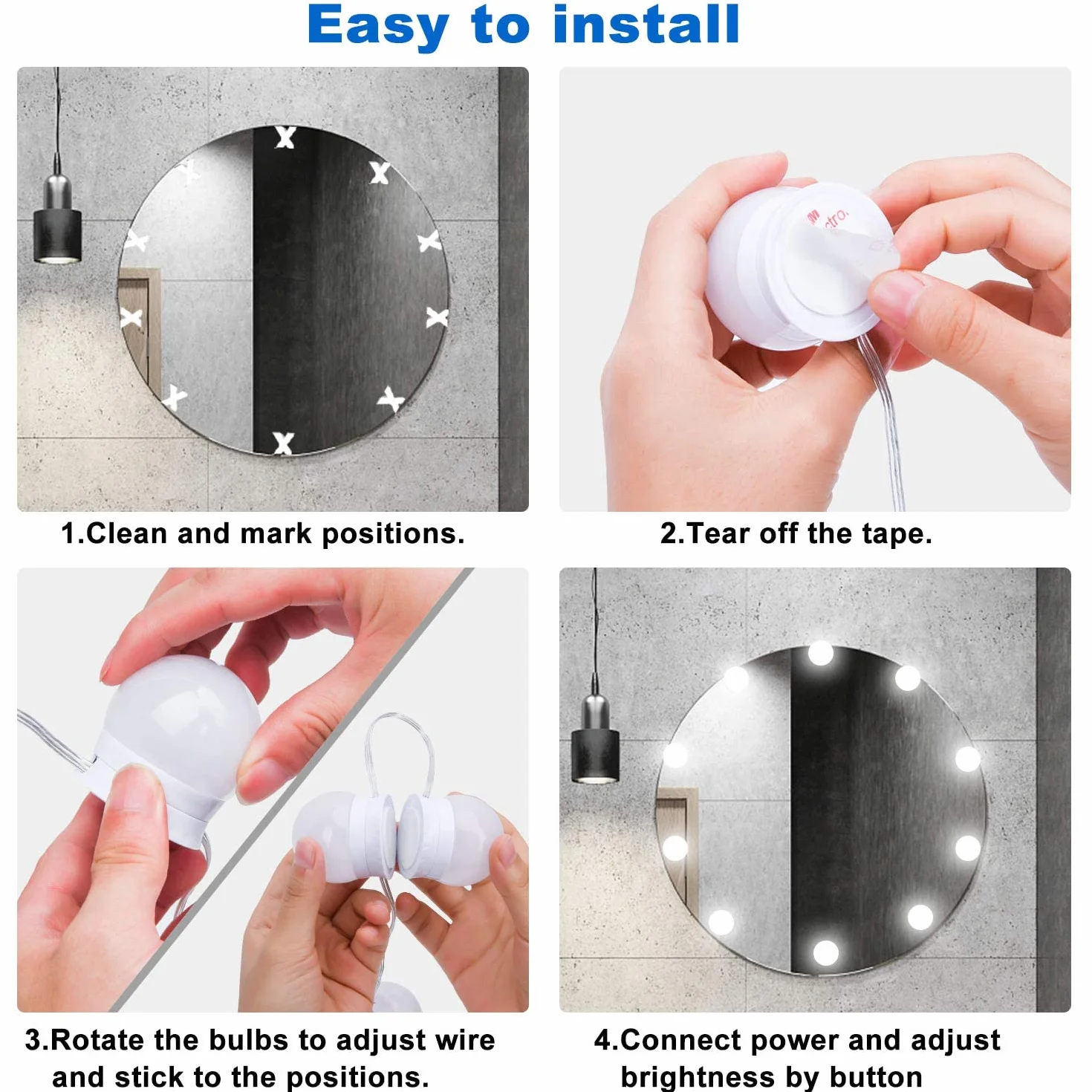 Easy to install

1.Clean and mark positions.

2.Tear off the tape.

3.Rotate the bulbs to adjust wire and stick to the positions.

4.Connect power and adjust brightness by button