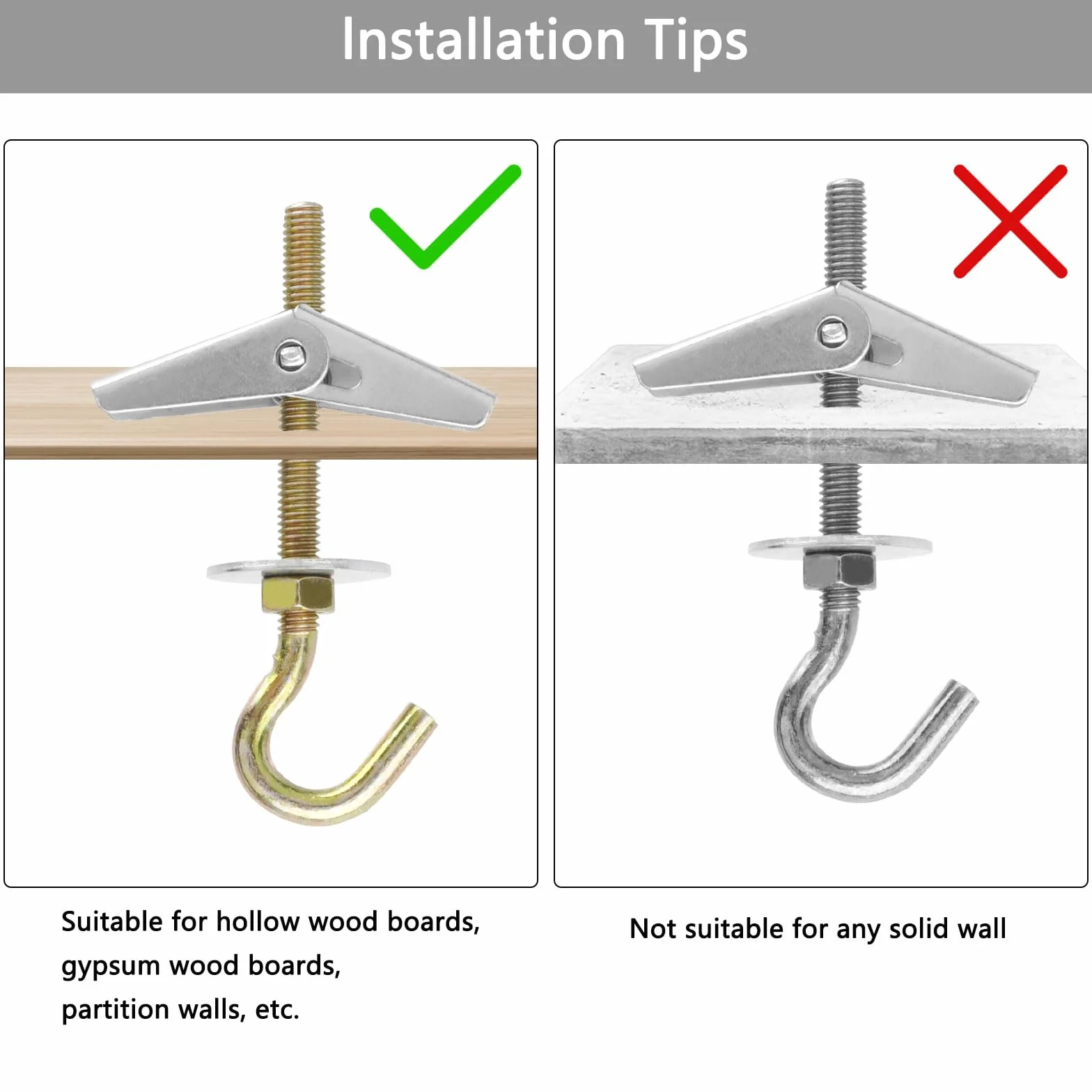 Installation Tips

Suitable for hollow wood boards, gypsum wood boards, partition walls, etc.

Not suitable for any solid wall